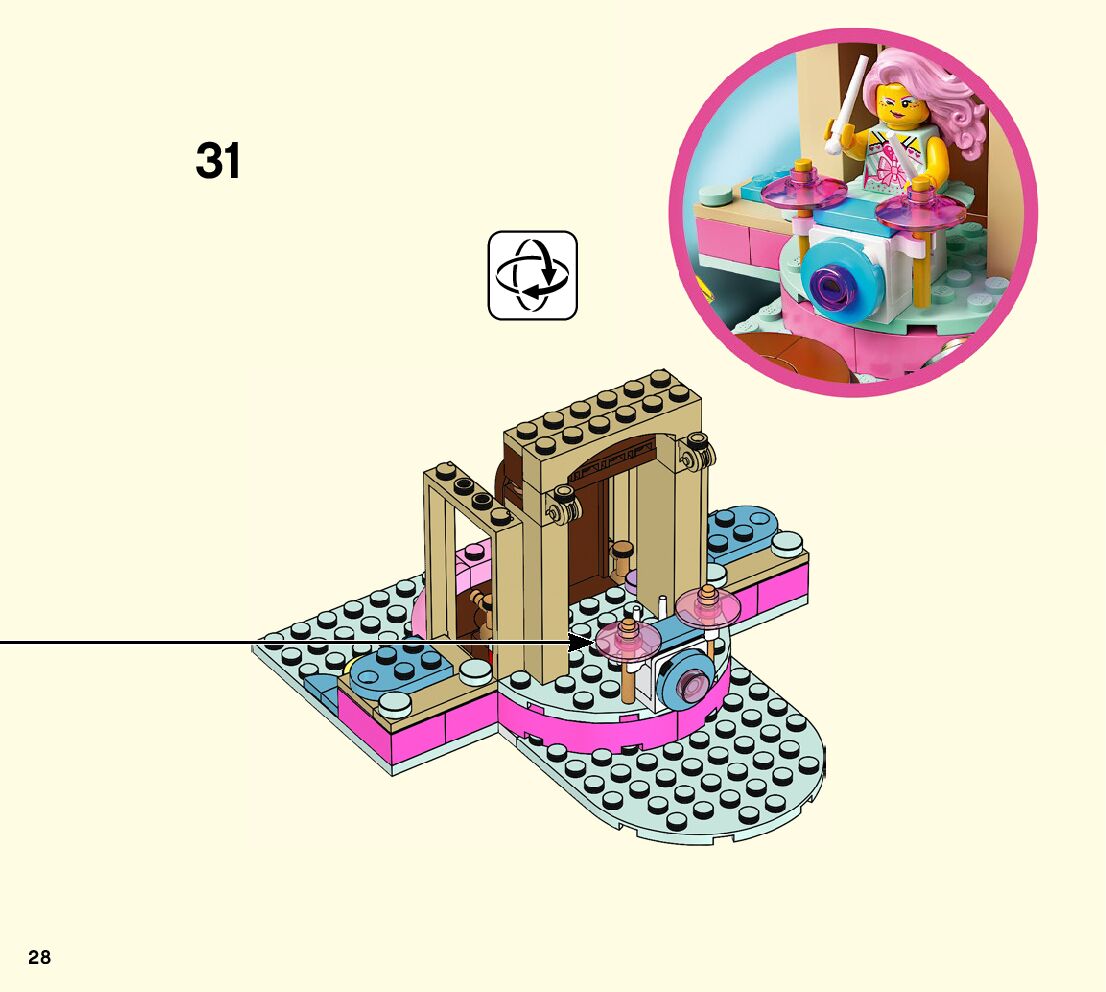 31

28