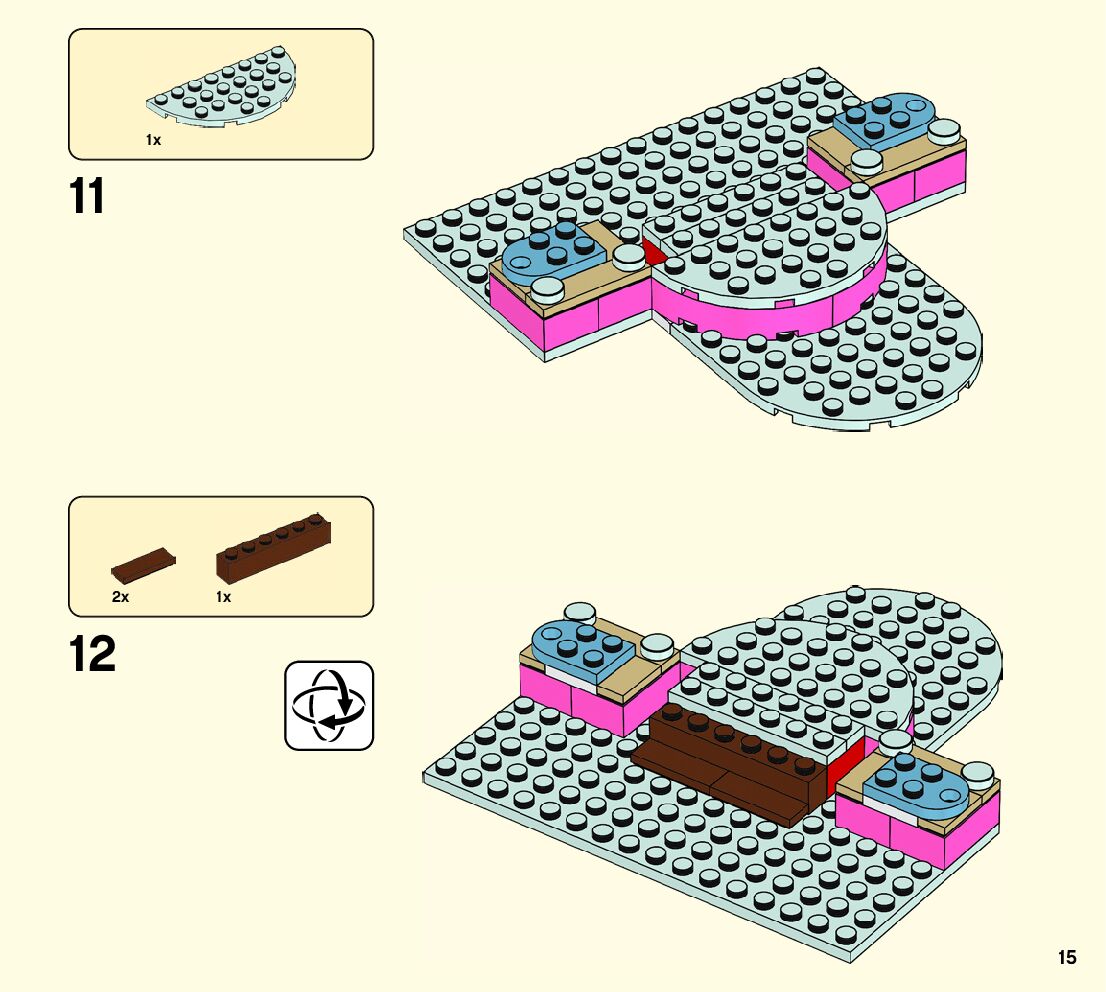 1x

11

2x

1x

12

15