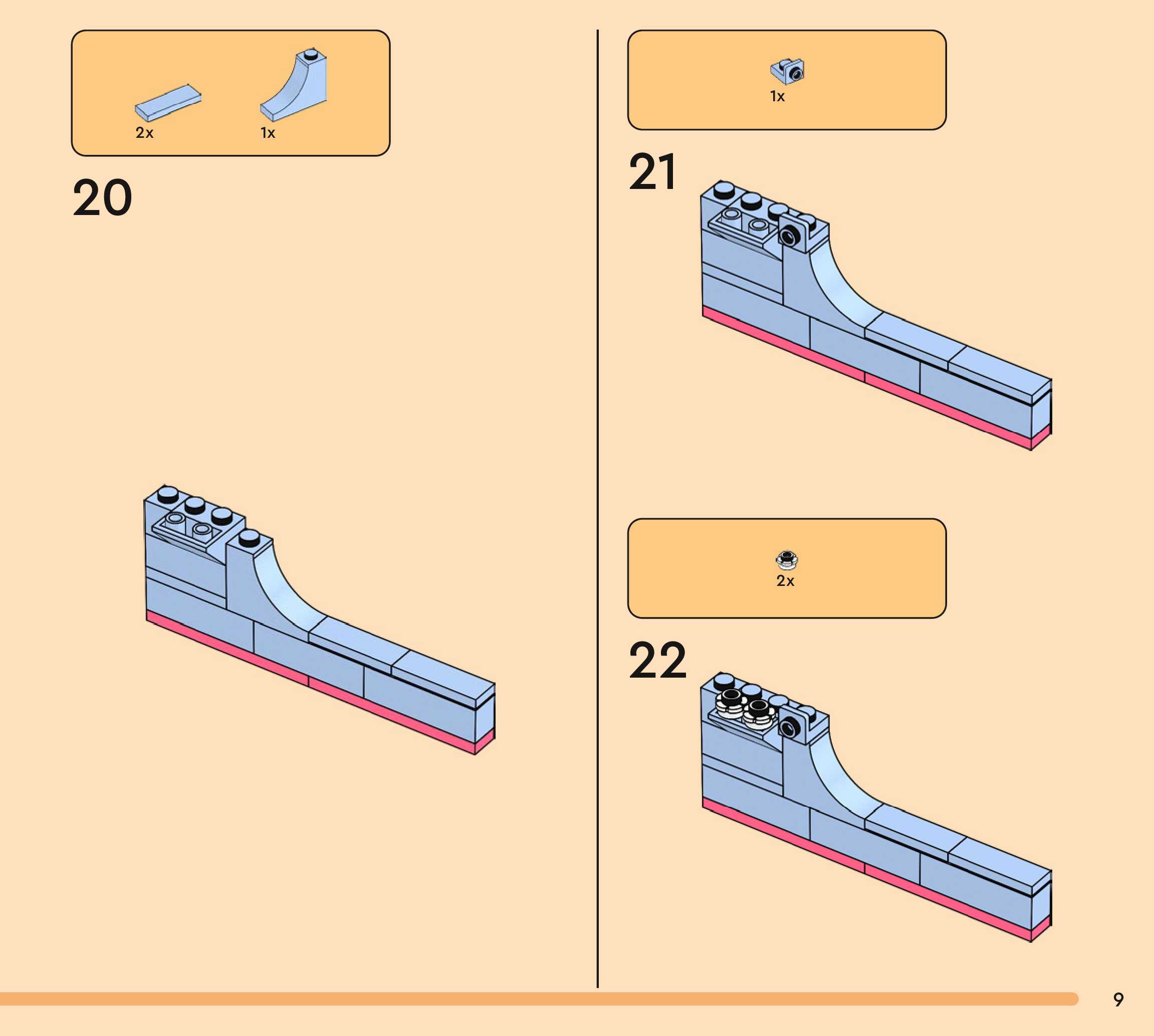 2x
1x

20

1x

21

2x

22

9