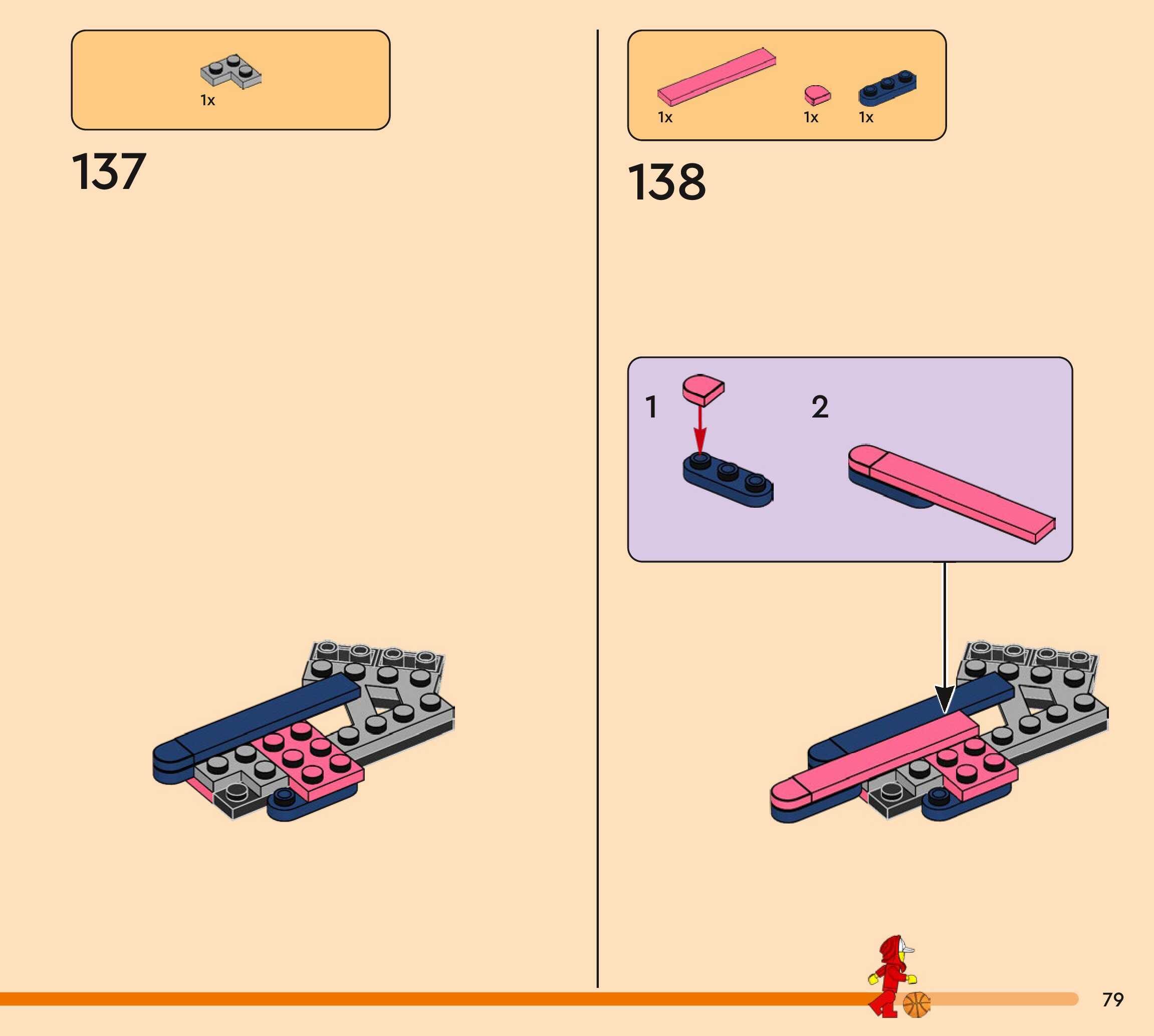 1x

137

1x 1x 1x

138

1

2

79