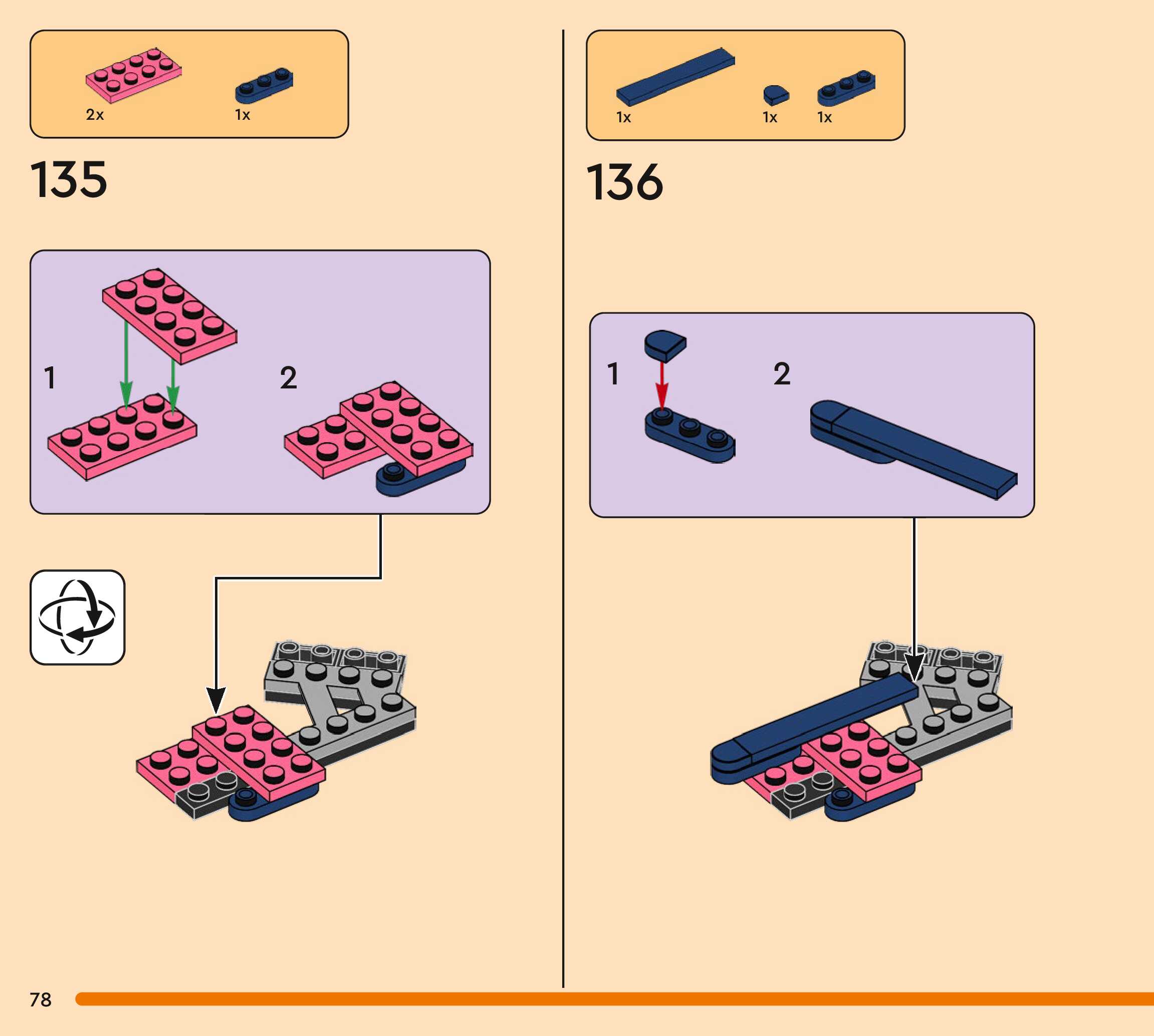 2x

1x

135

1

2

1x

1x

1x

136

1

2

78