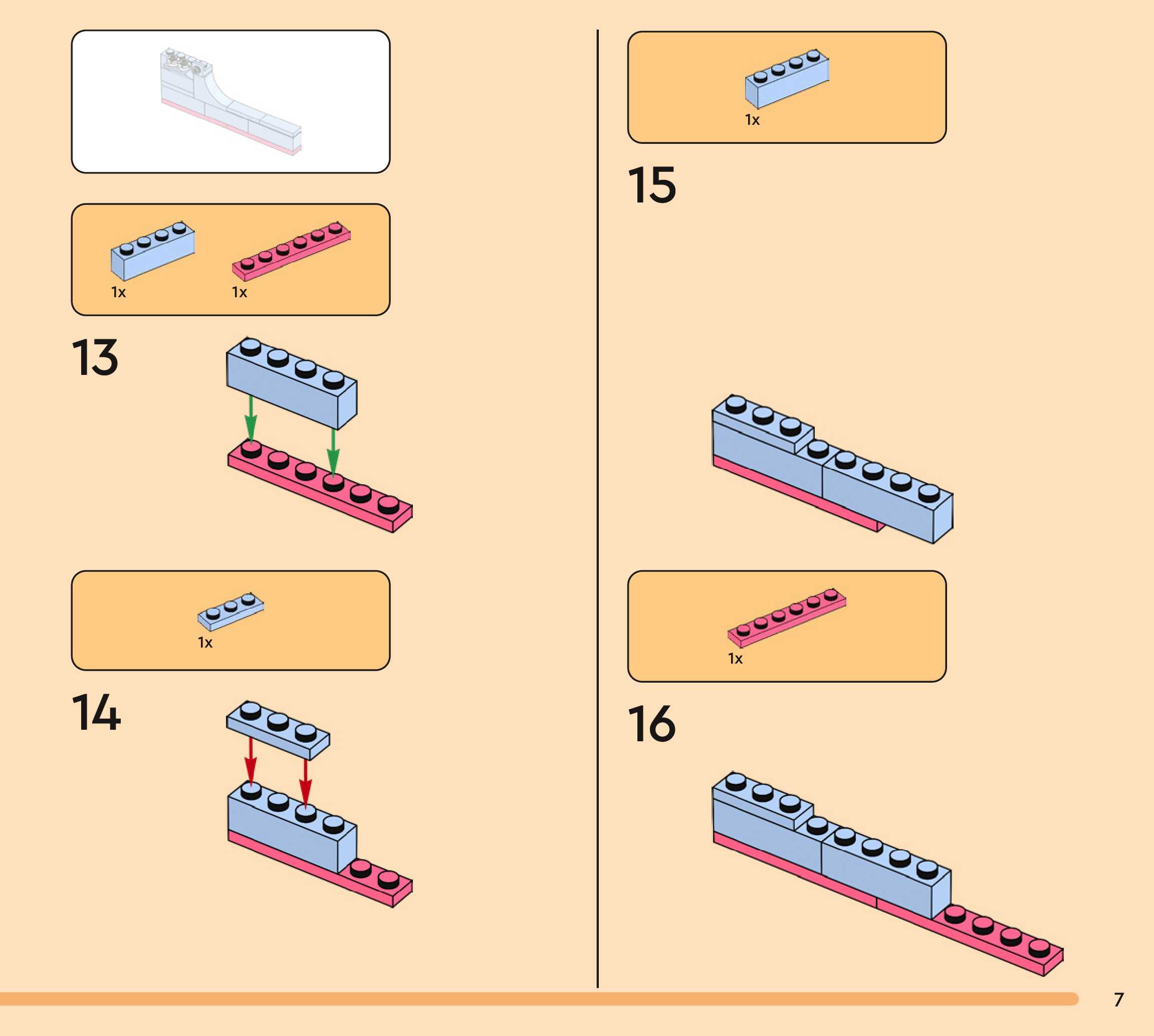 1x

1x

13

1x

14

1x

15

1x

16

7