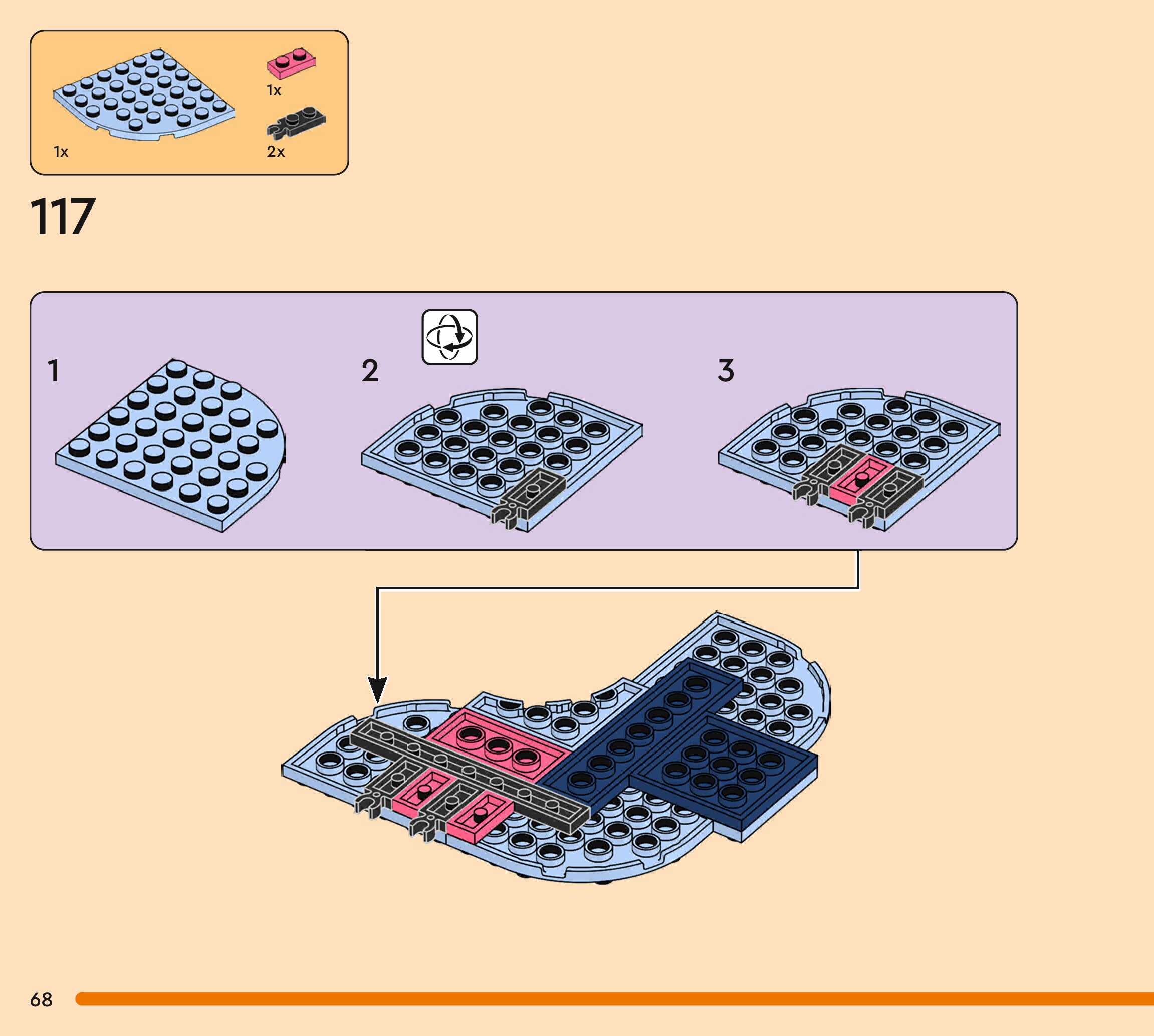 1x
1x
2x

117

1
2
3

68