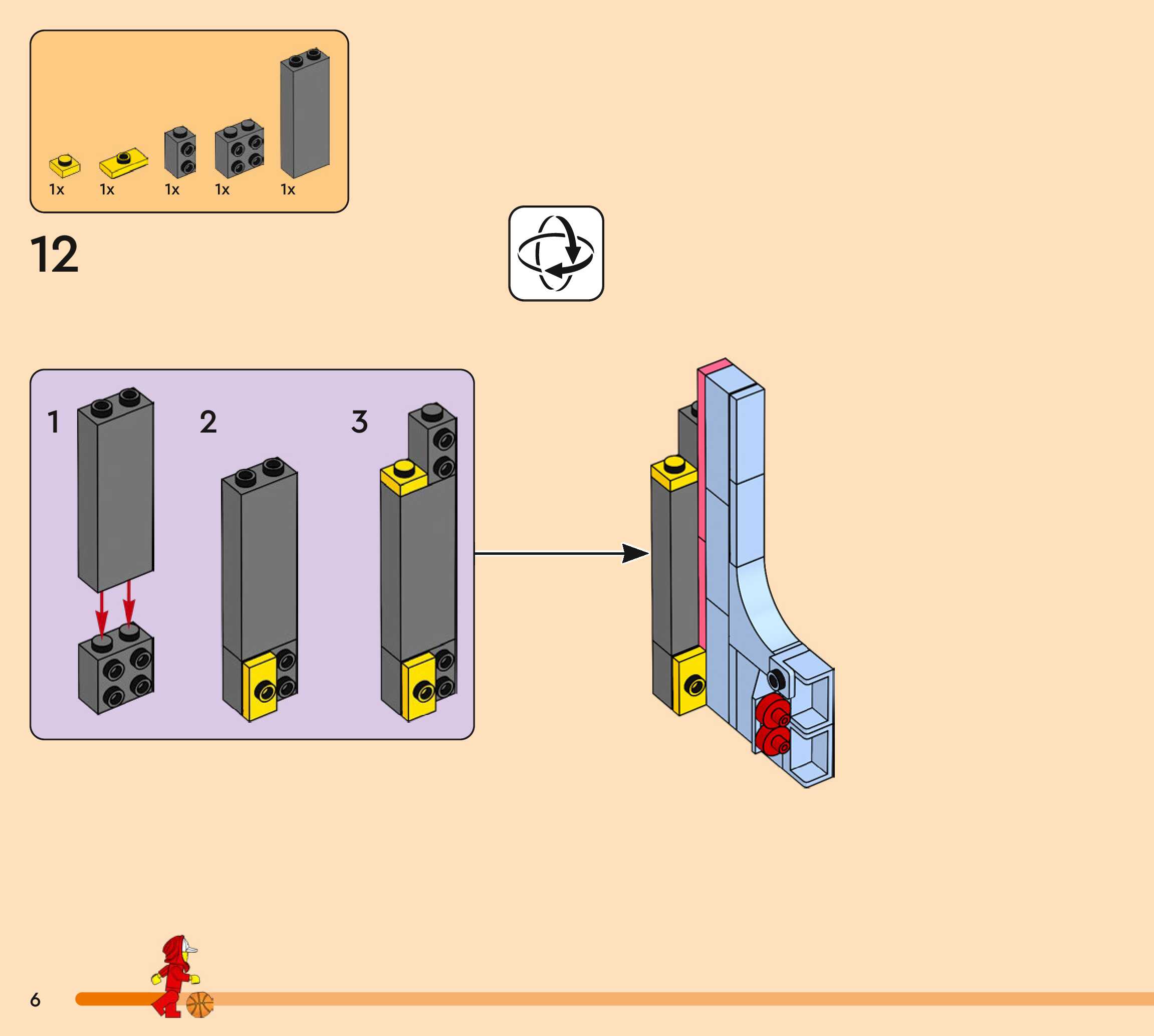 1x 1x 1x 1x 1x

12

1

2

3

6