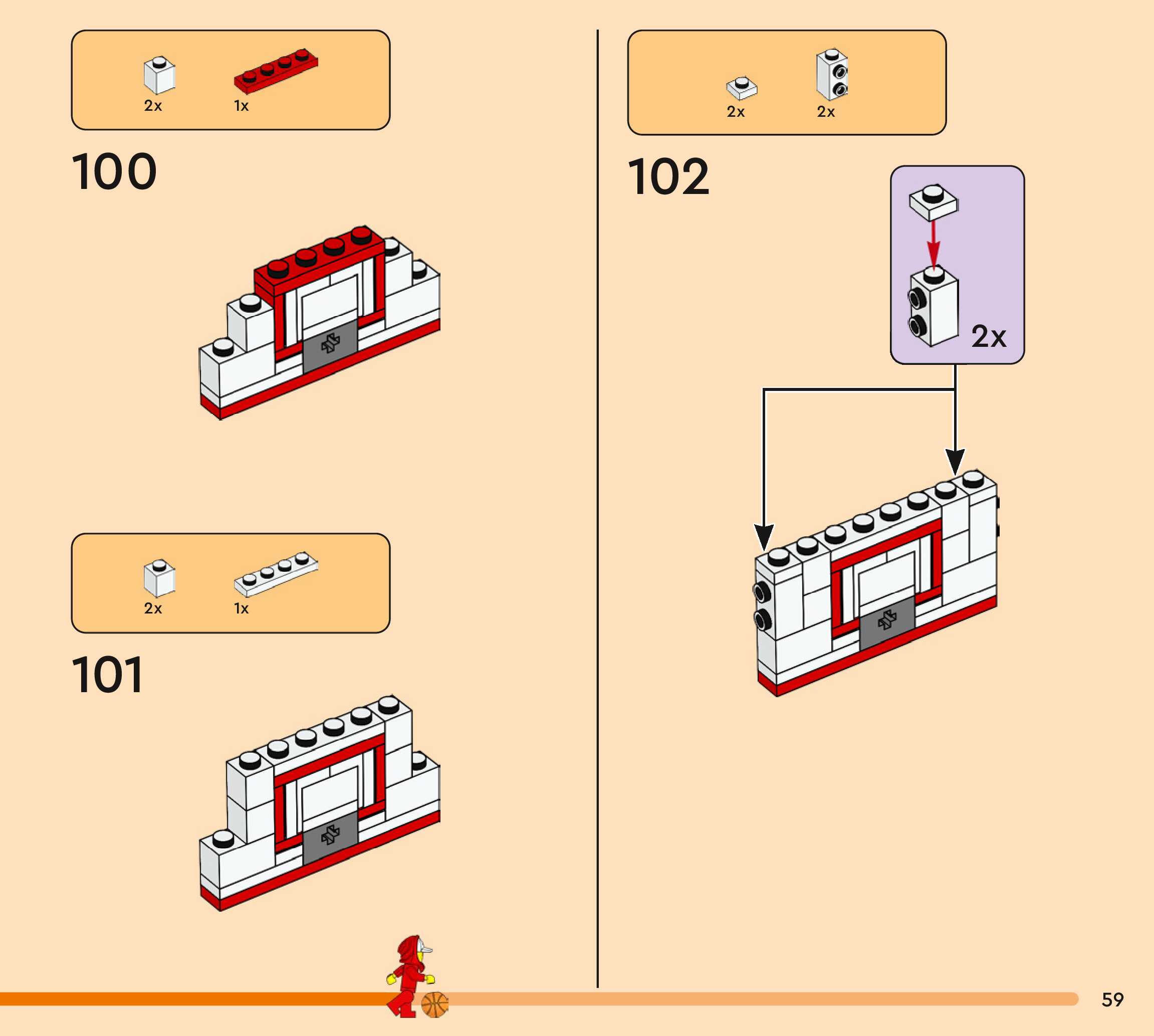 2x
1x

100

2x
1x

101

2x
2x

102

2x

59