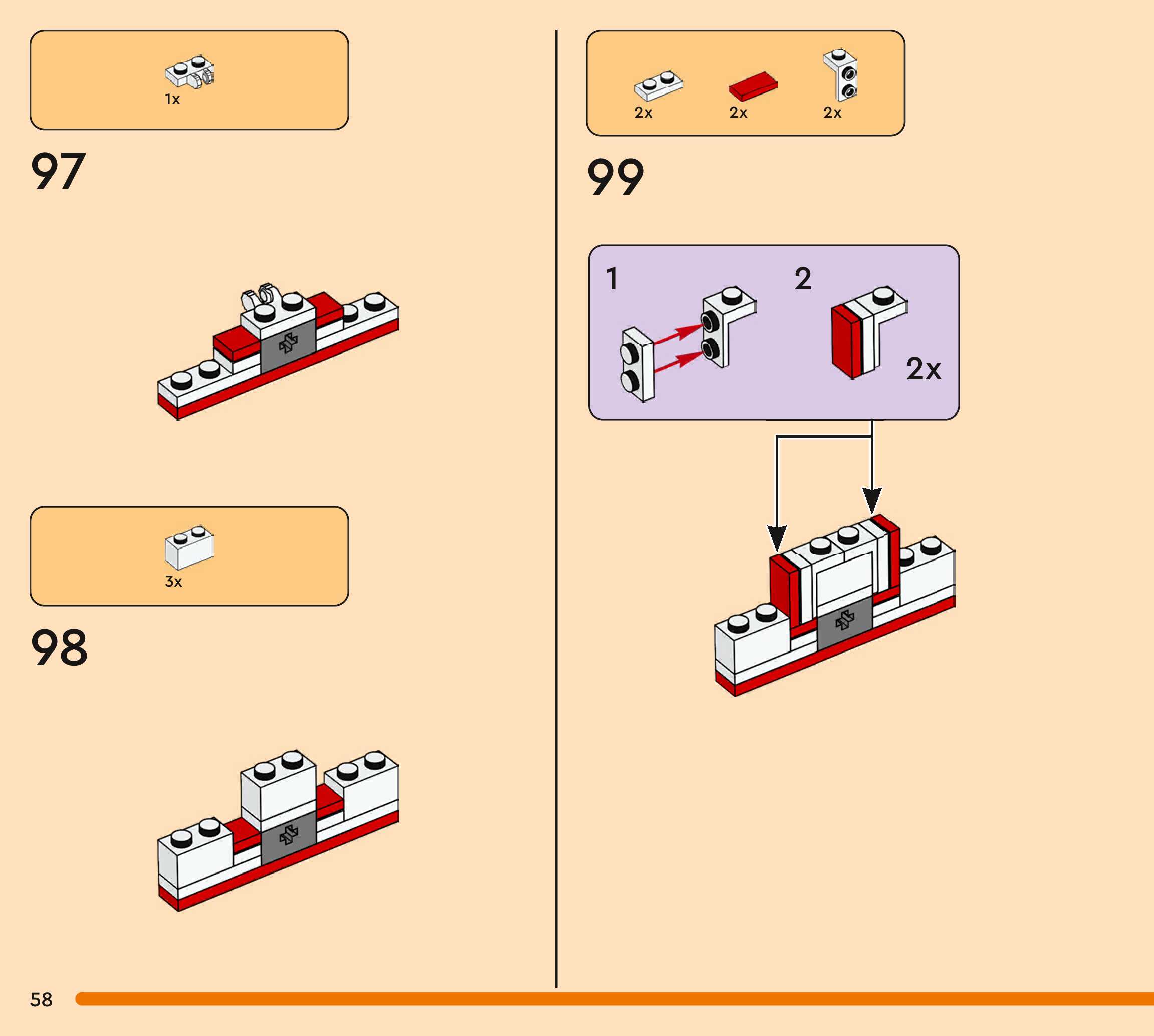 1x

97

3x

98

2x 2x 2x

99

1

2

2x

58