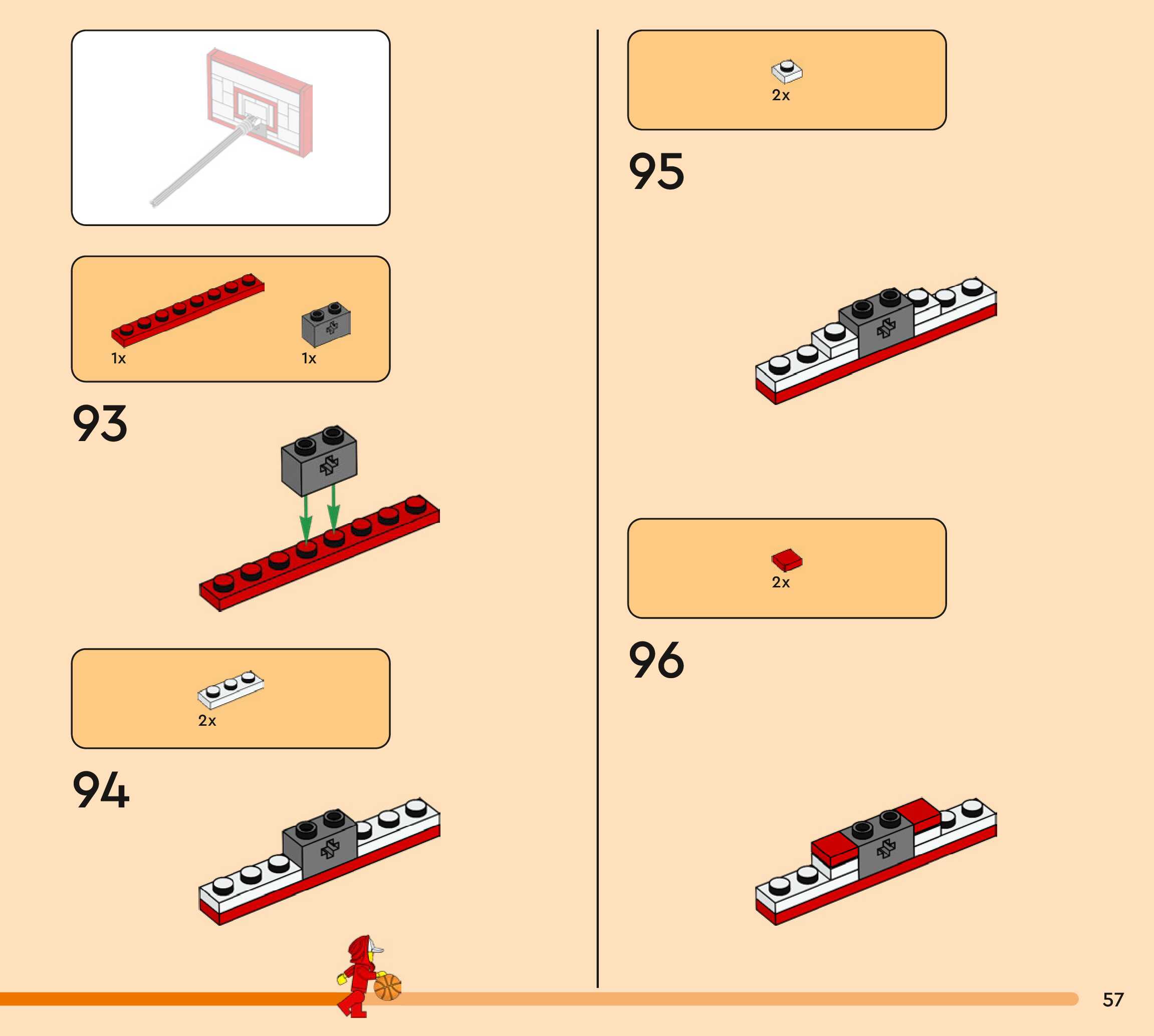 1x
1x

93

2x

94

2x

95

2x

96

57