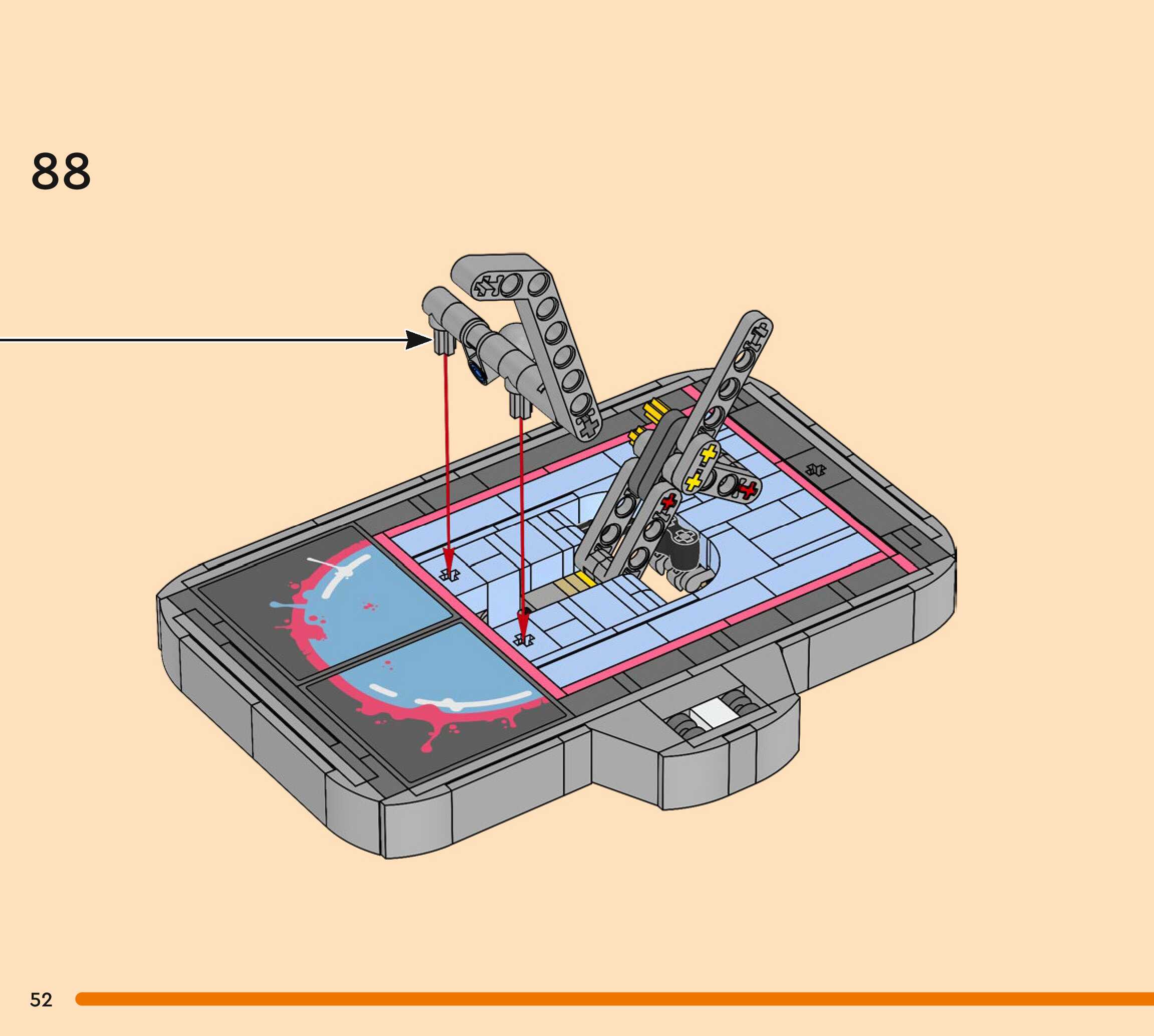 88

52