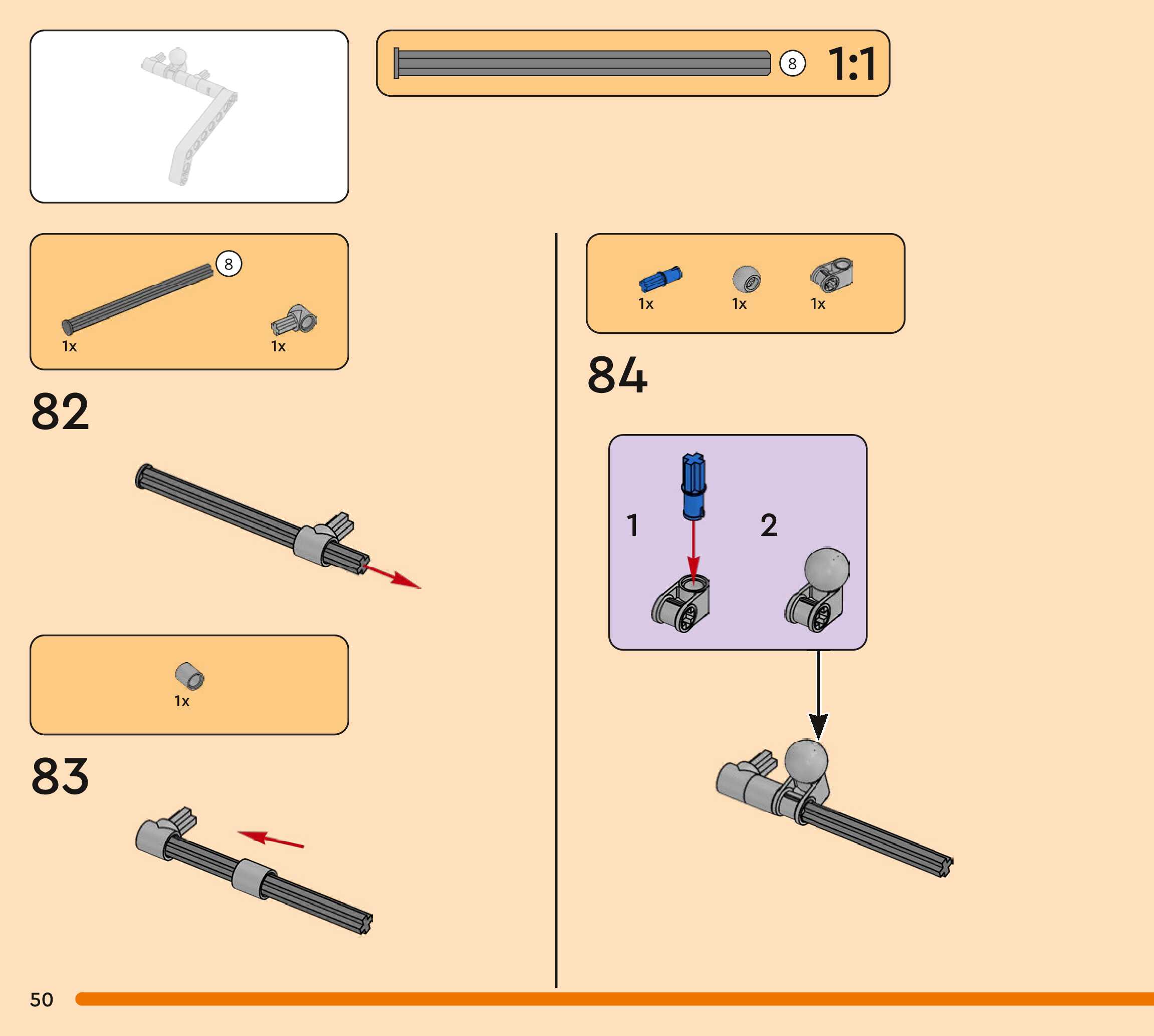 8 1:1

8
1x 1x

82

1x

83

1x 1x 1x

84

1 2

50