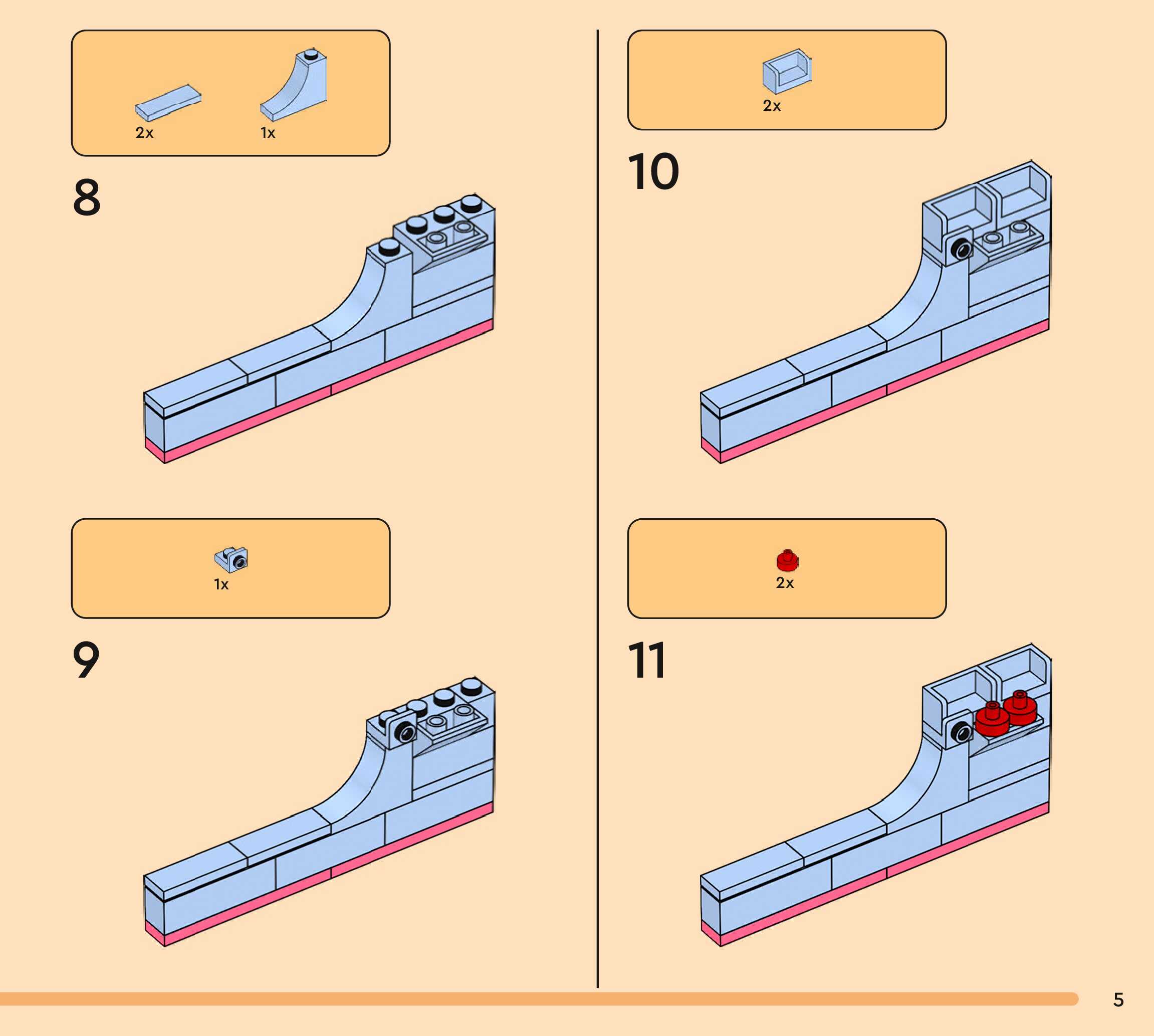 2x 1x

8

1x

9

2x

10

2x

11

5