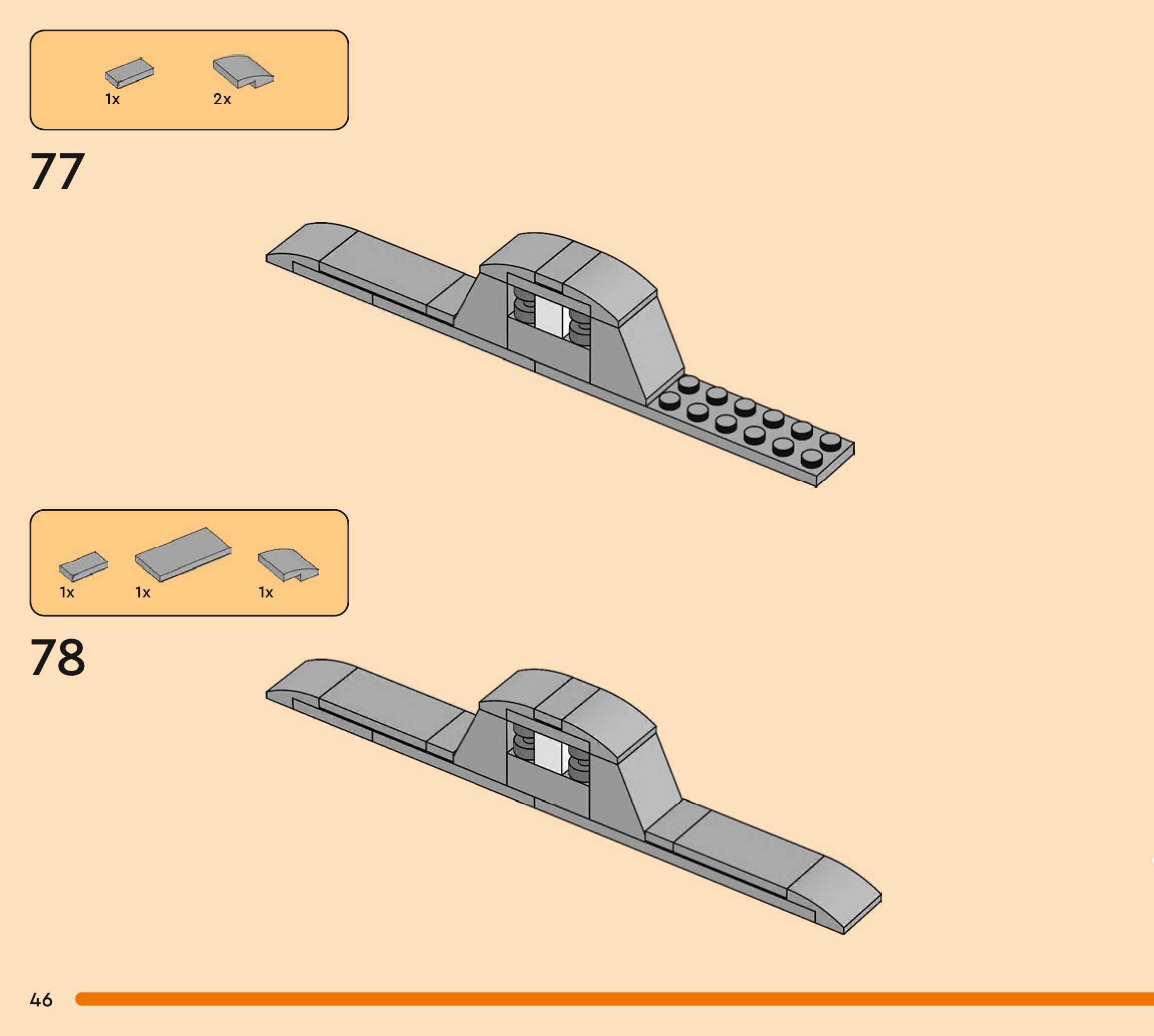 1x 2x

77

1x 1x 1x

78

46