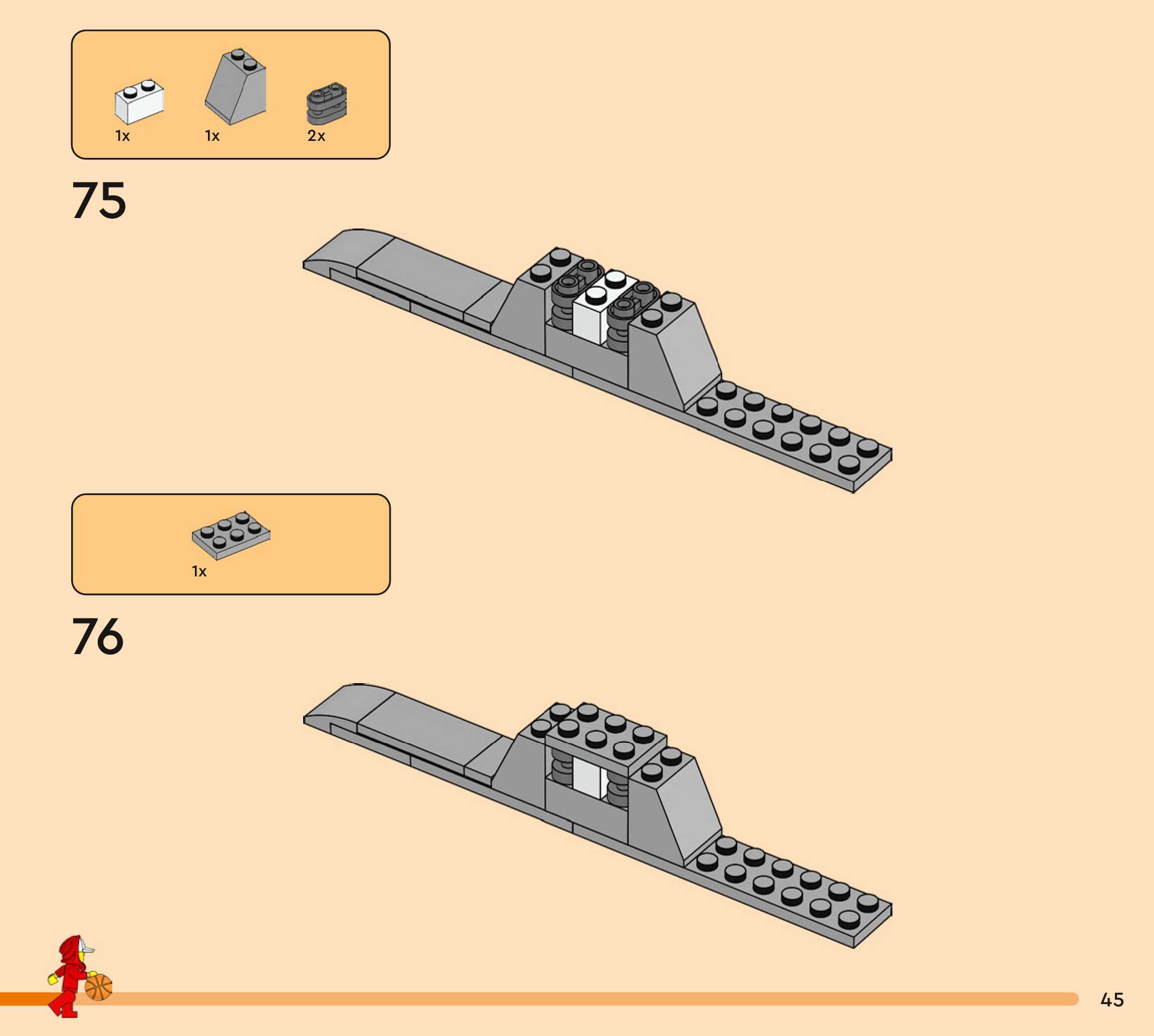 1x
1x
2x

75

1x

76

45