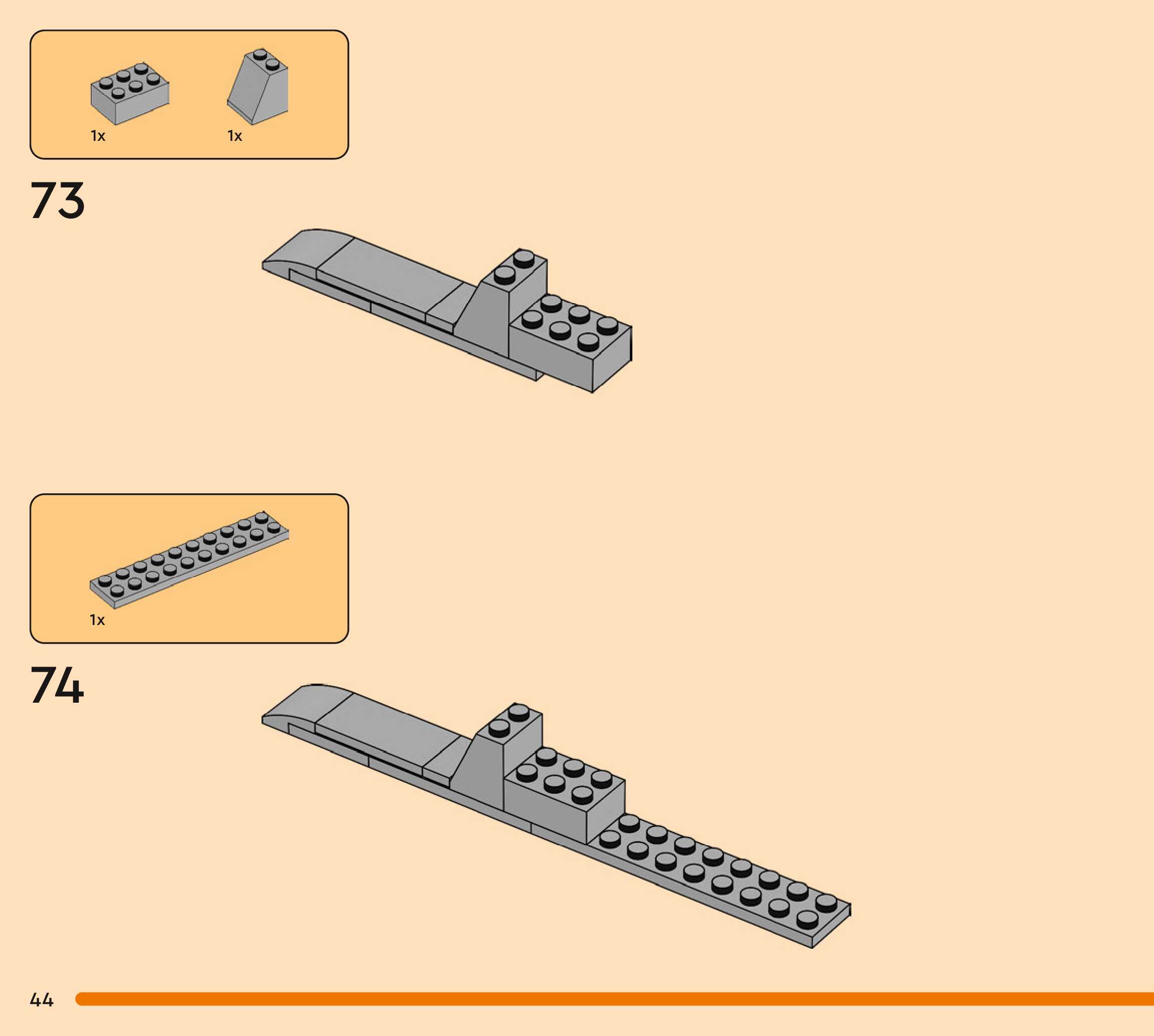 1x

1x

73

1x

74

44