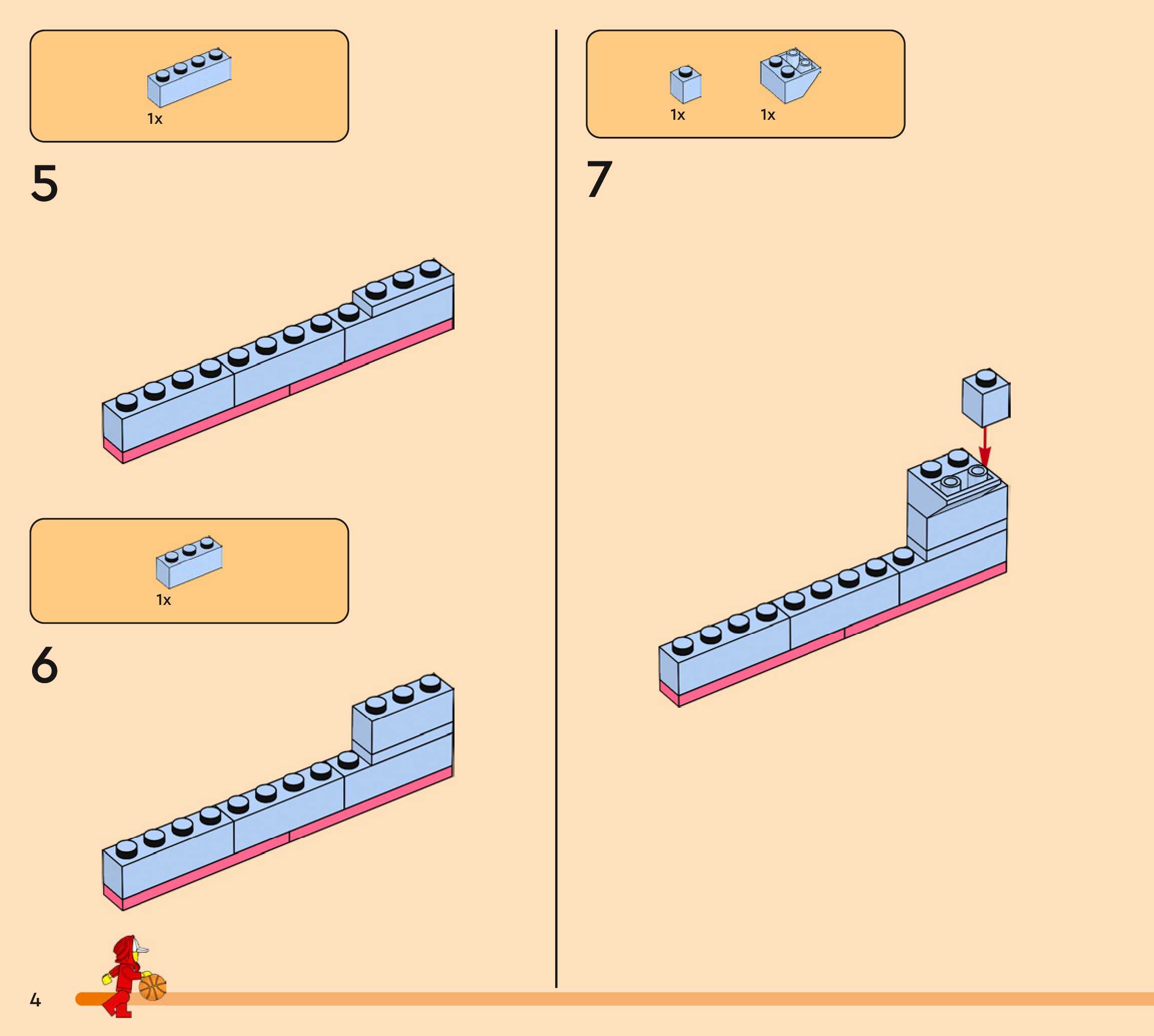 1x

5

1x

6

1x 1x

7

4