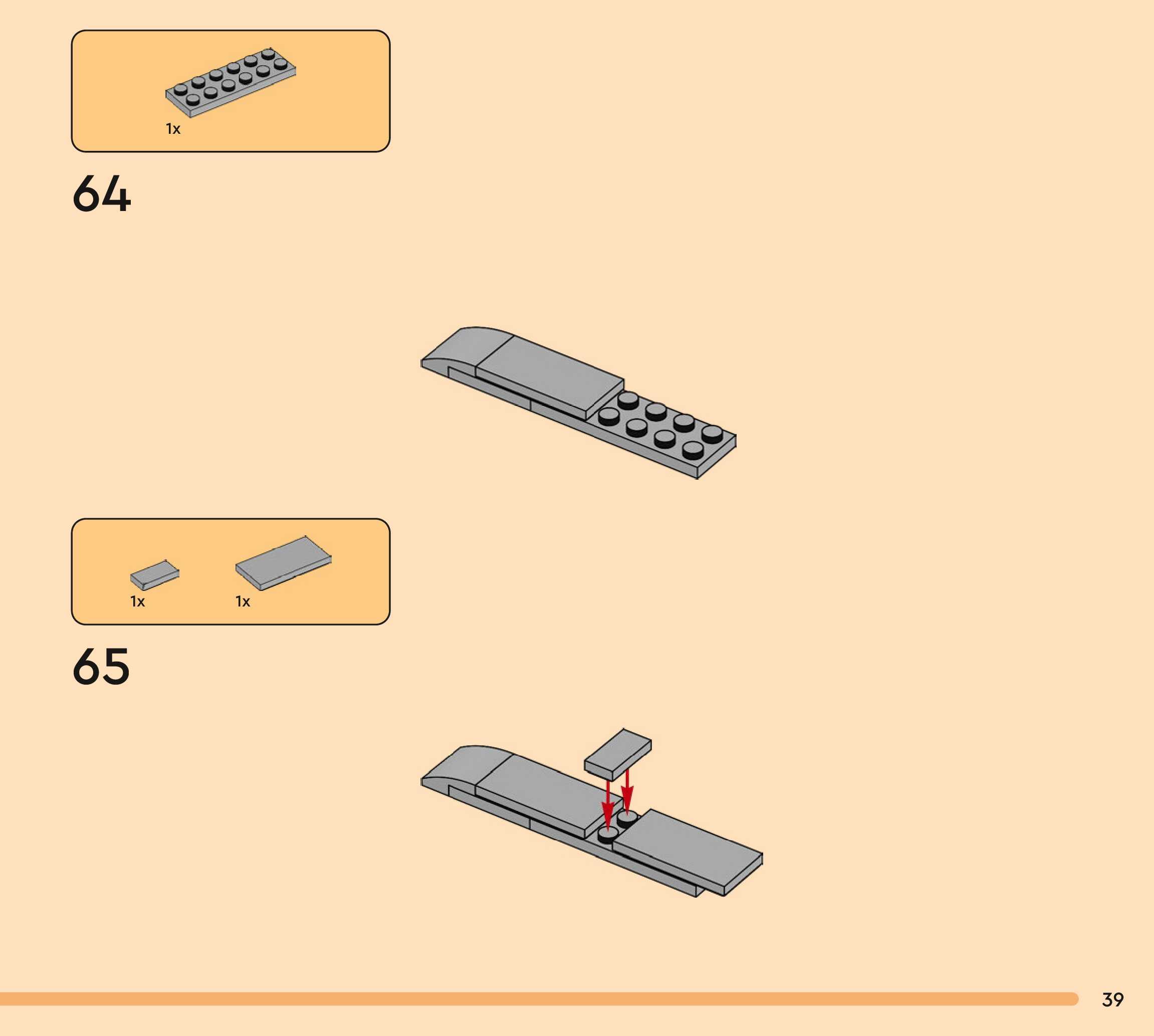 1x

64

1x

1x

65

39