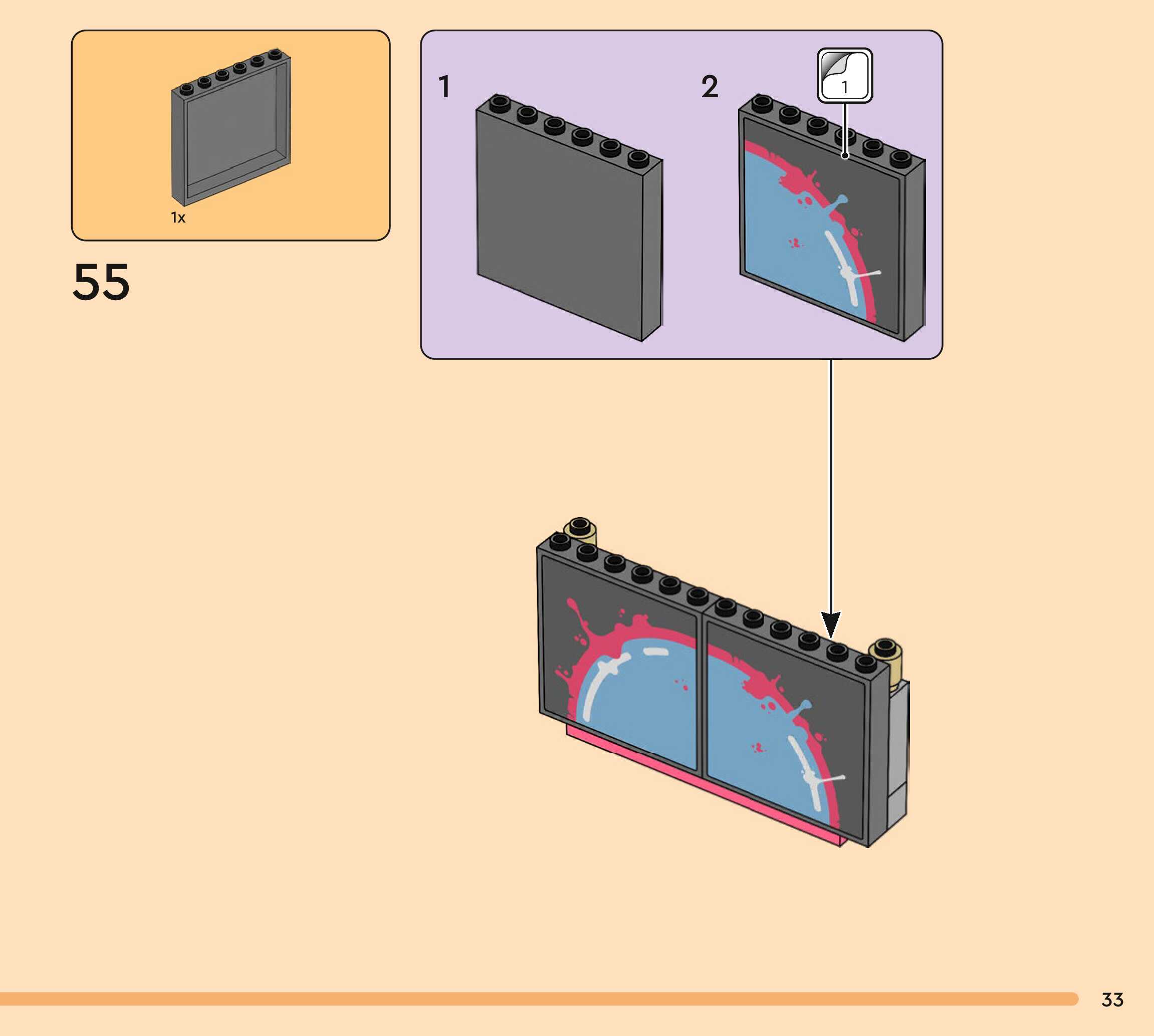 1x

55

1

2

1

33