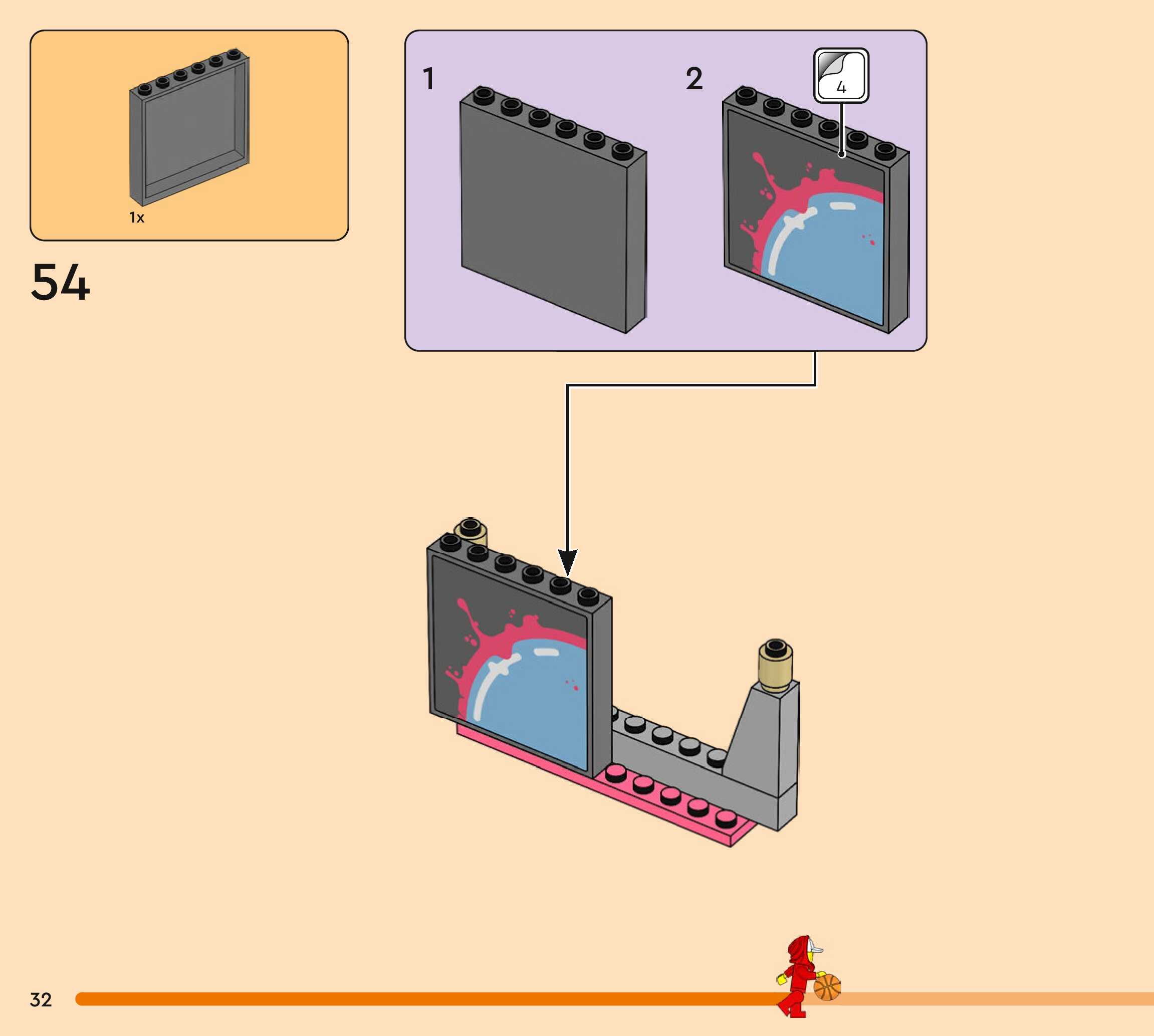 1x

54

1

2

4

32