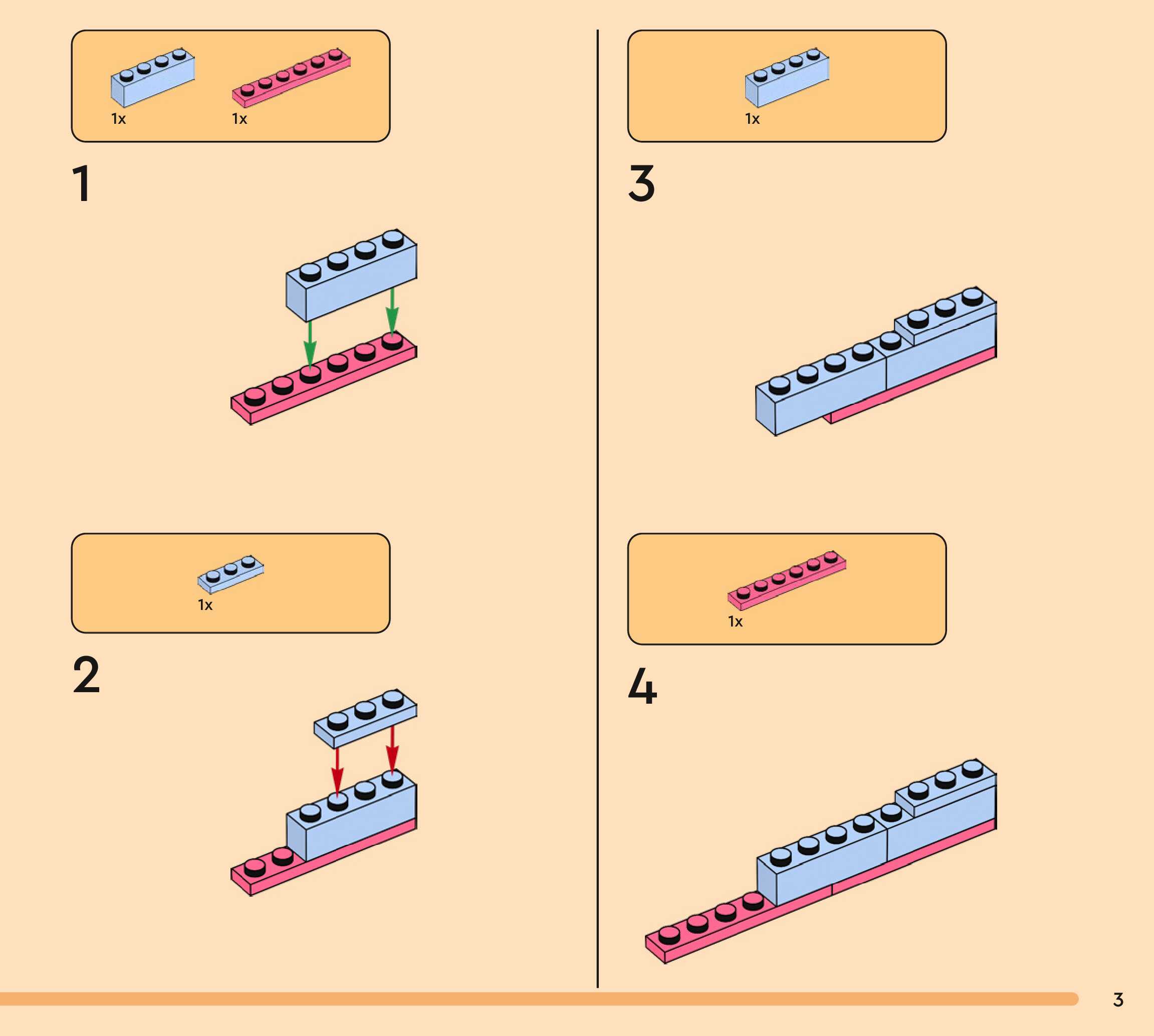 1x 1x

1

1x

2

1x

3

1x

4

3