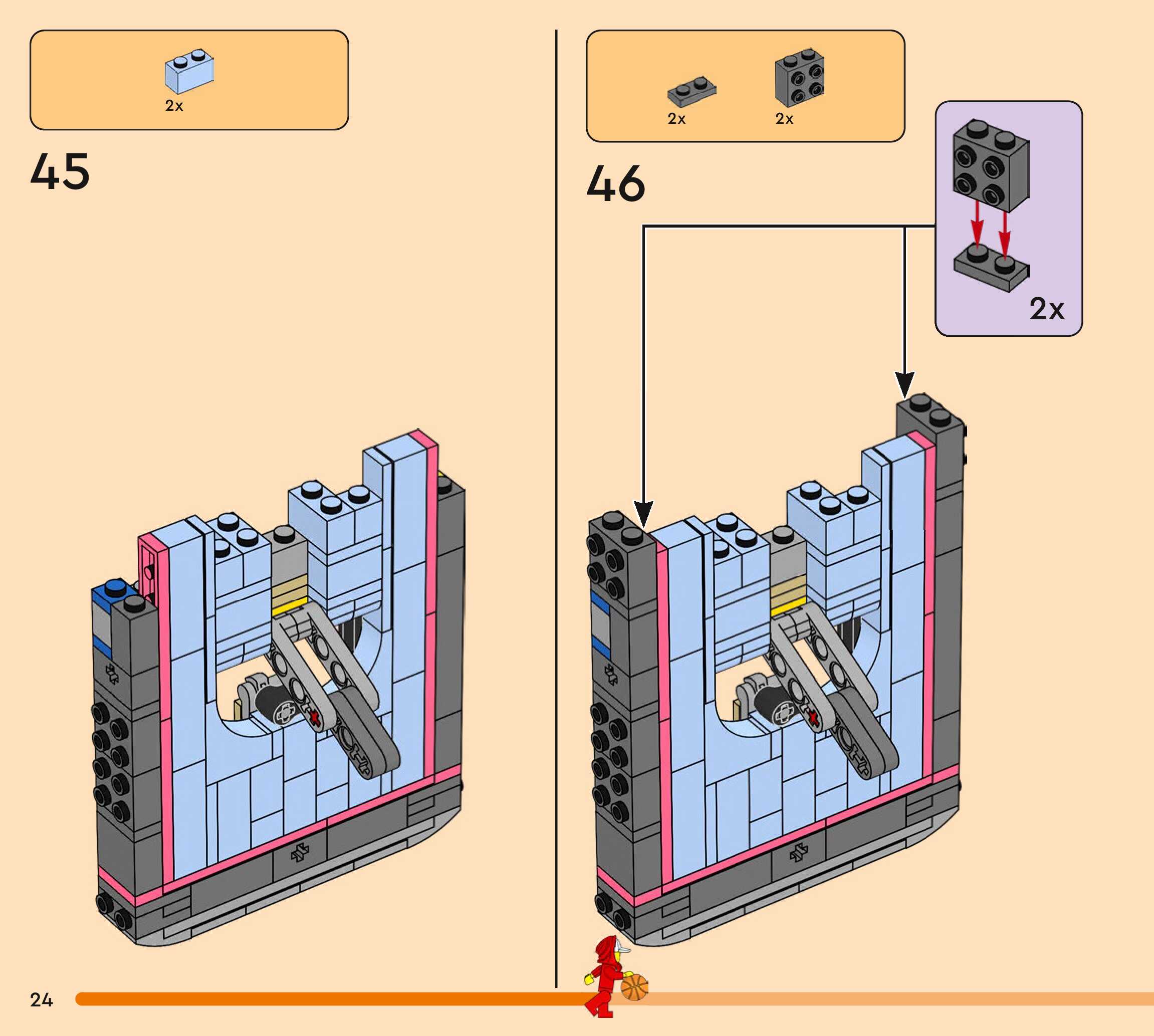 2x

45

2x 2x

46

2x

24