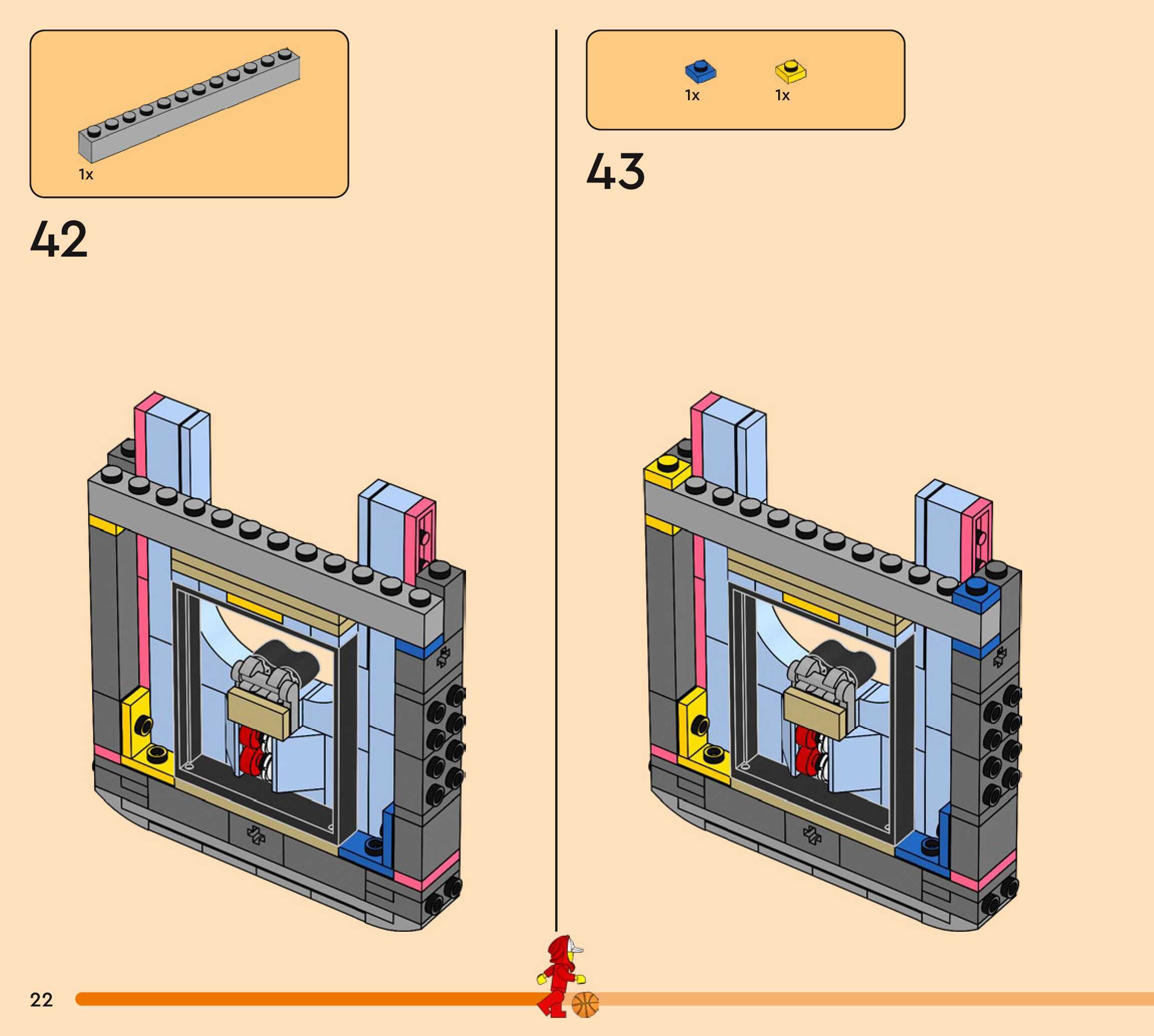 1x

42

1x 1x

43

22