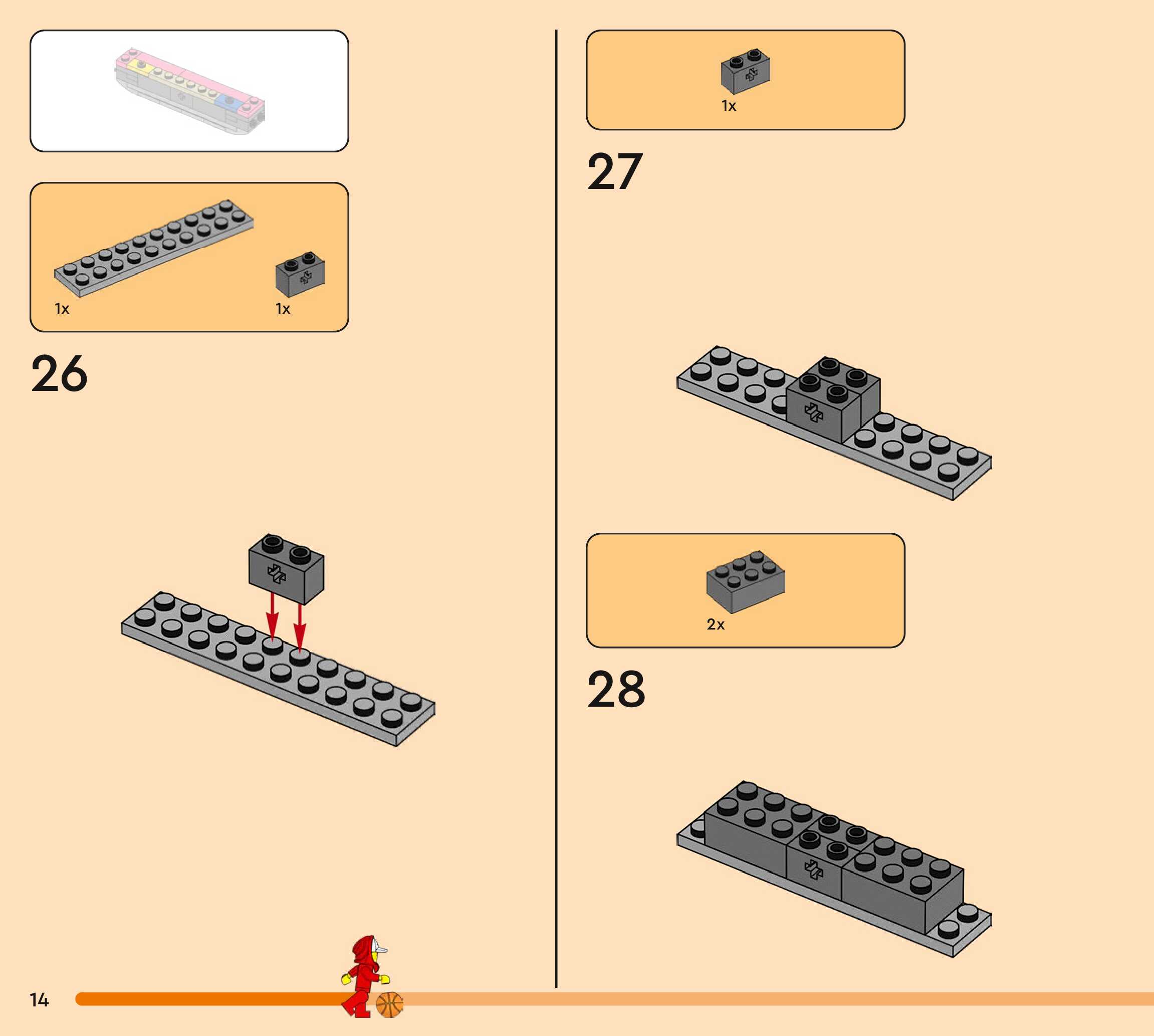 1x

1x

26

1x

27

2x

28

14