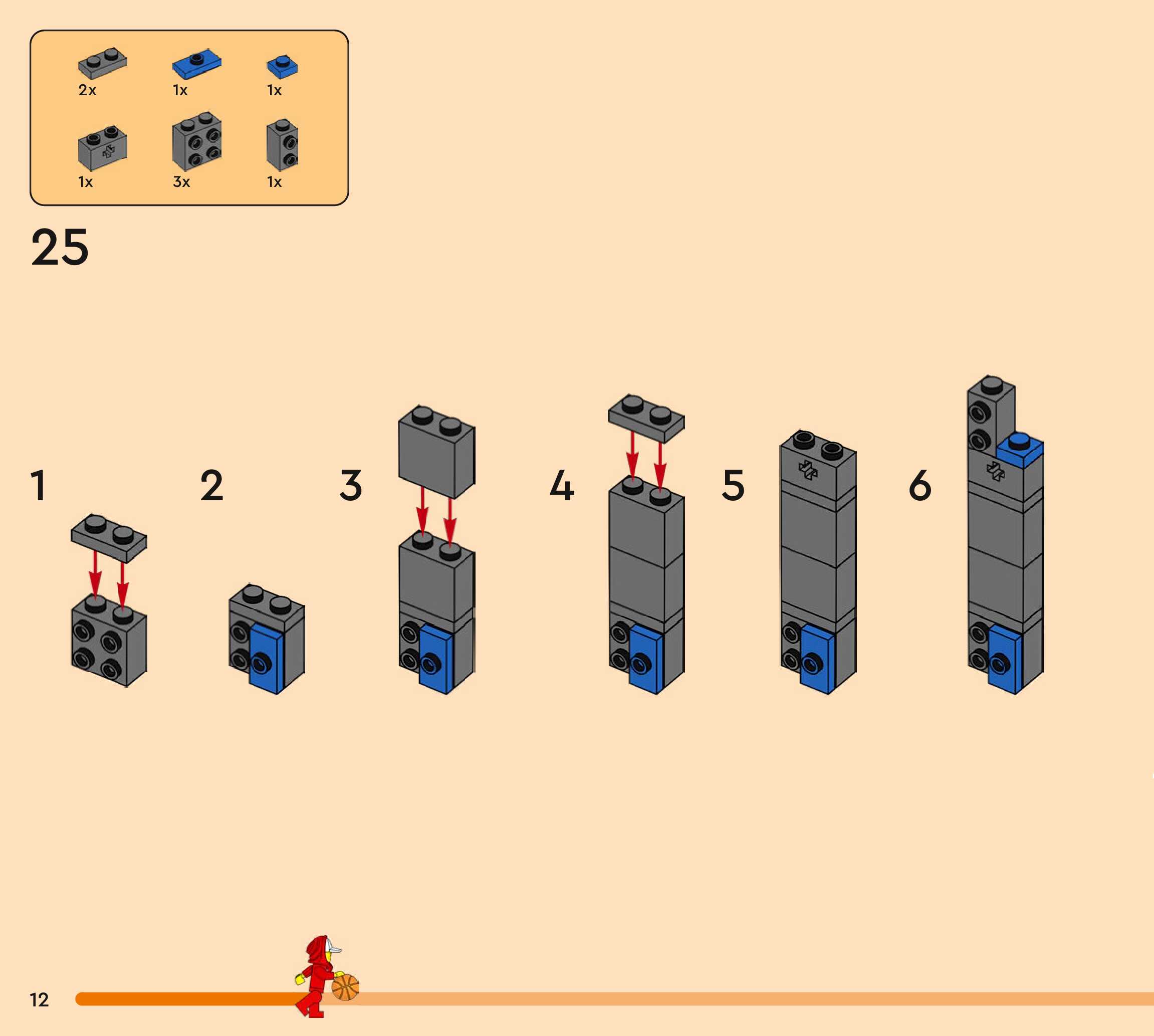 2x
1x
1x
1x
3x
1x

25

1
2
3
4
5
6

12