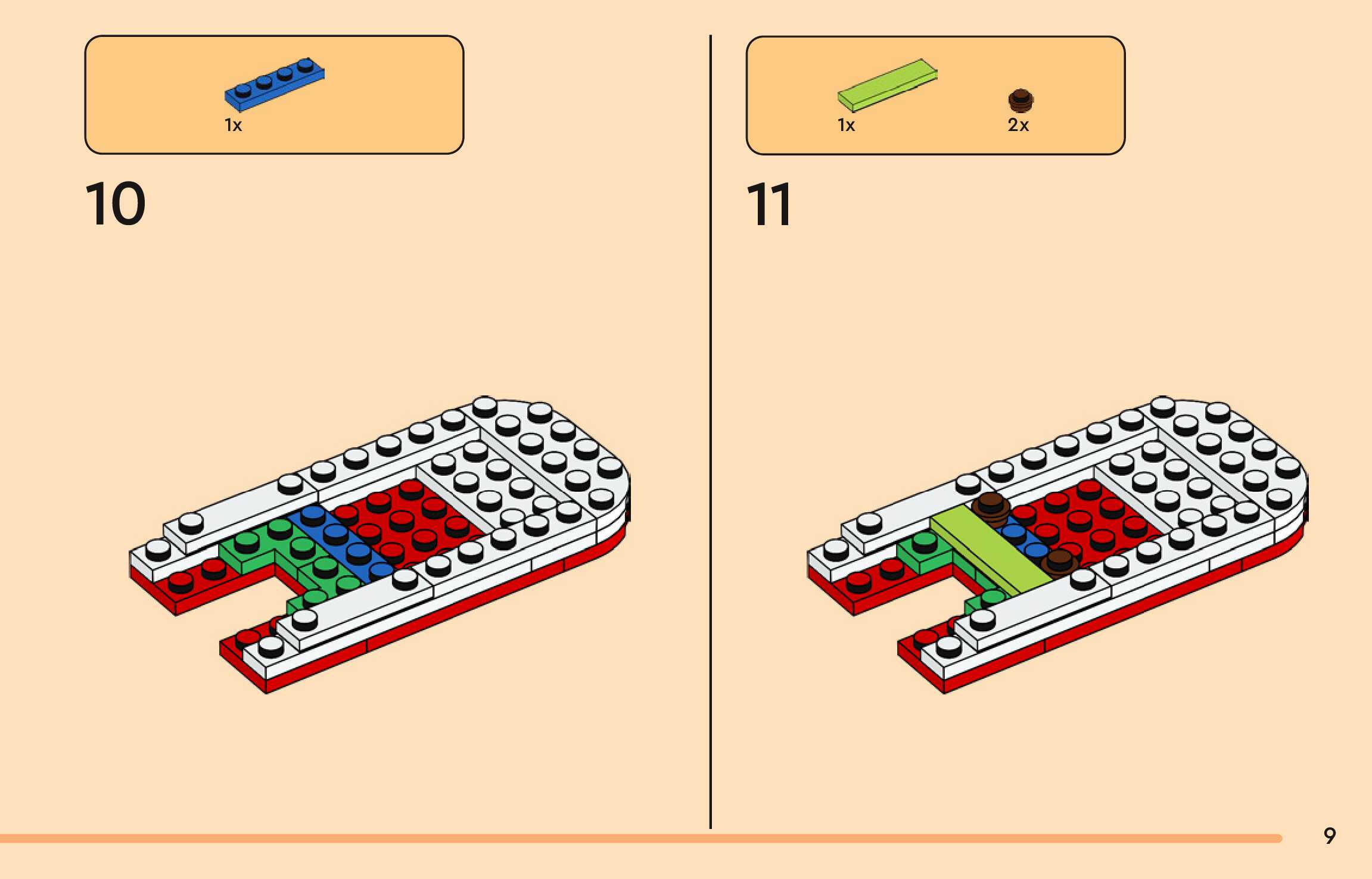 1x

10

1x 2x

11

9