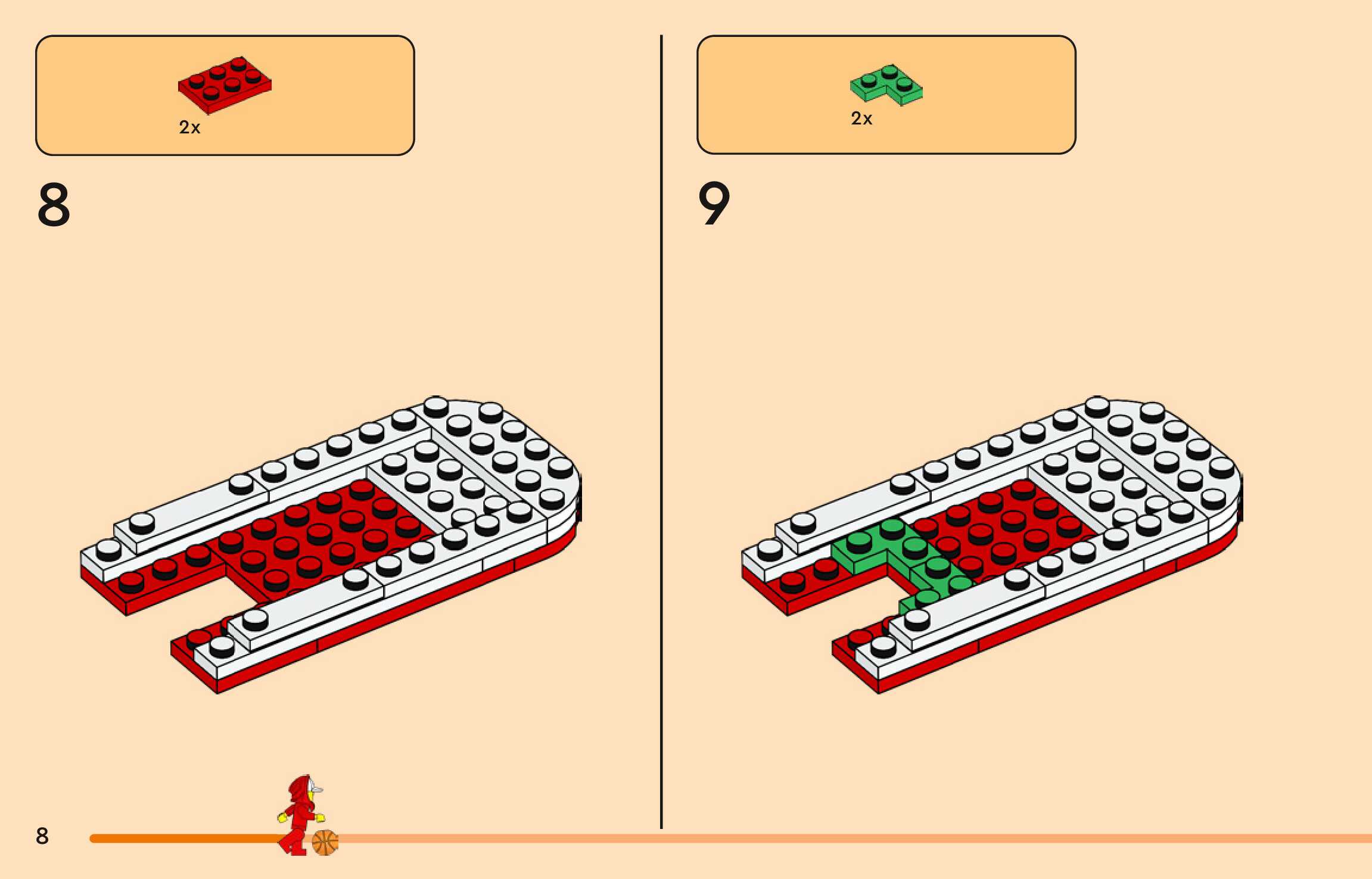 2x

8

2x

9

8