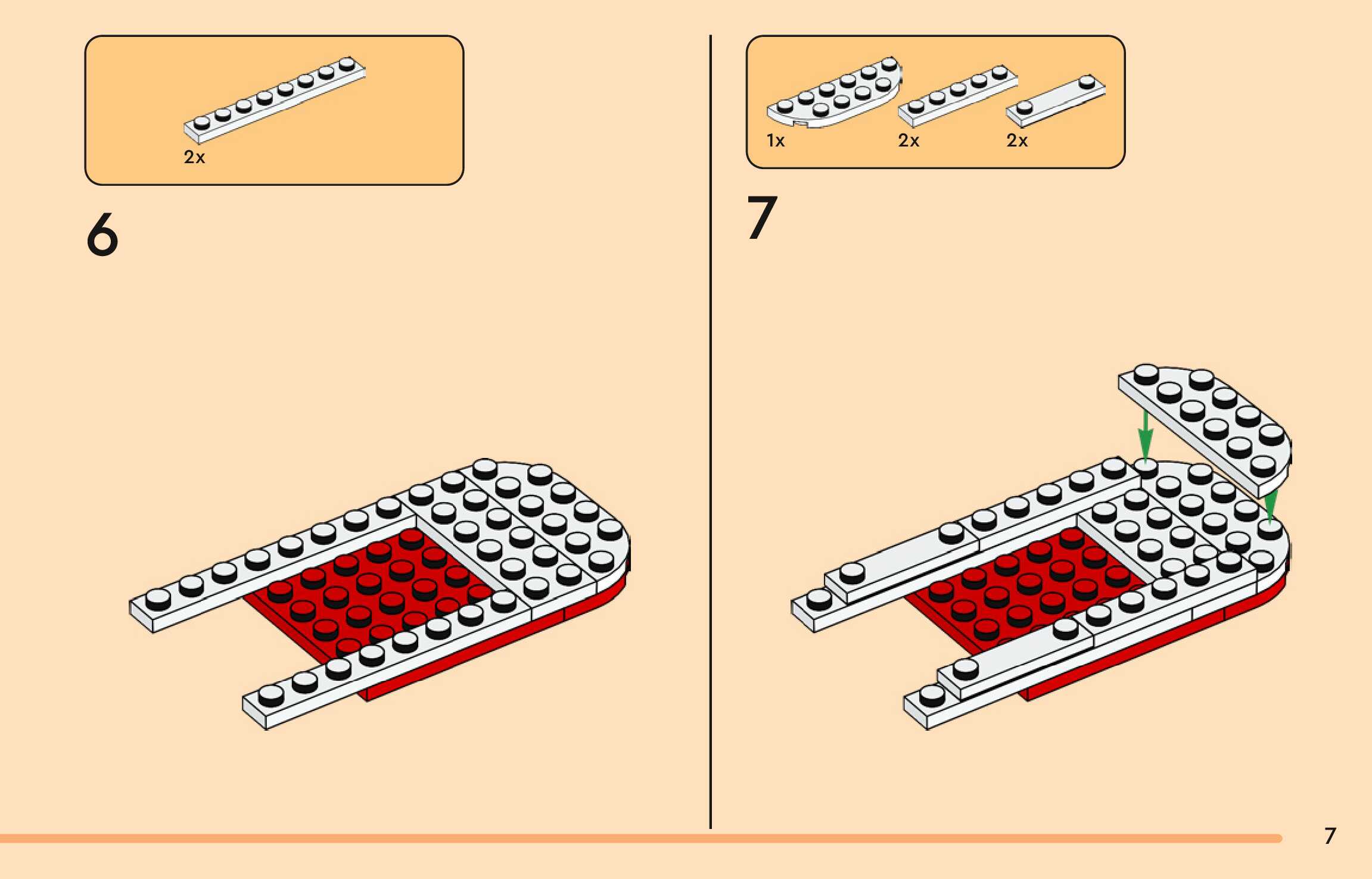 2x

6

1x 2x 2x

7

7