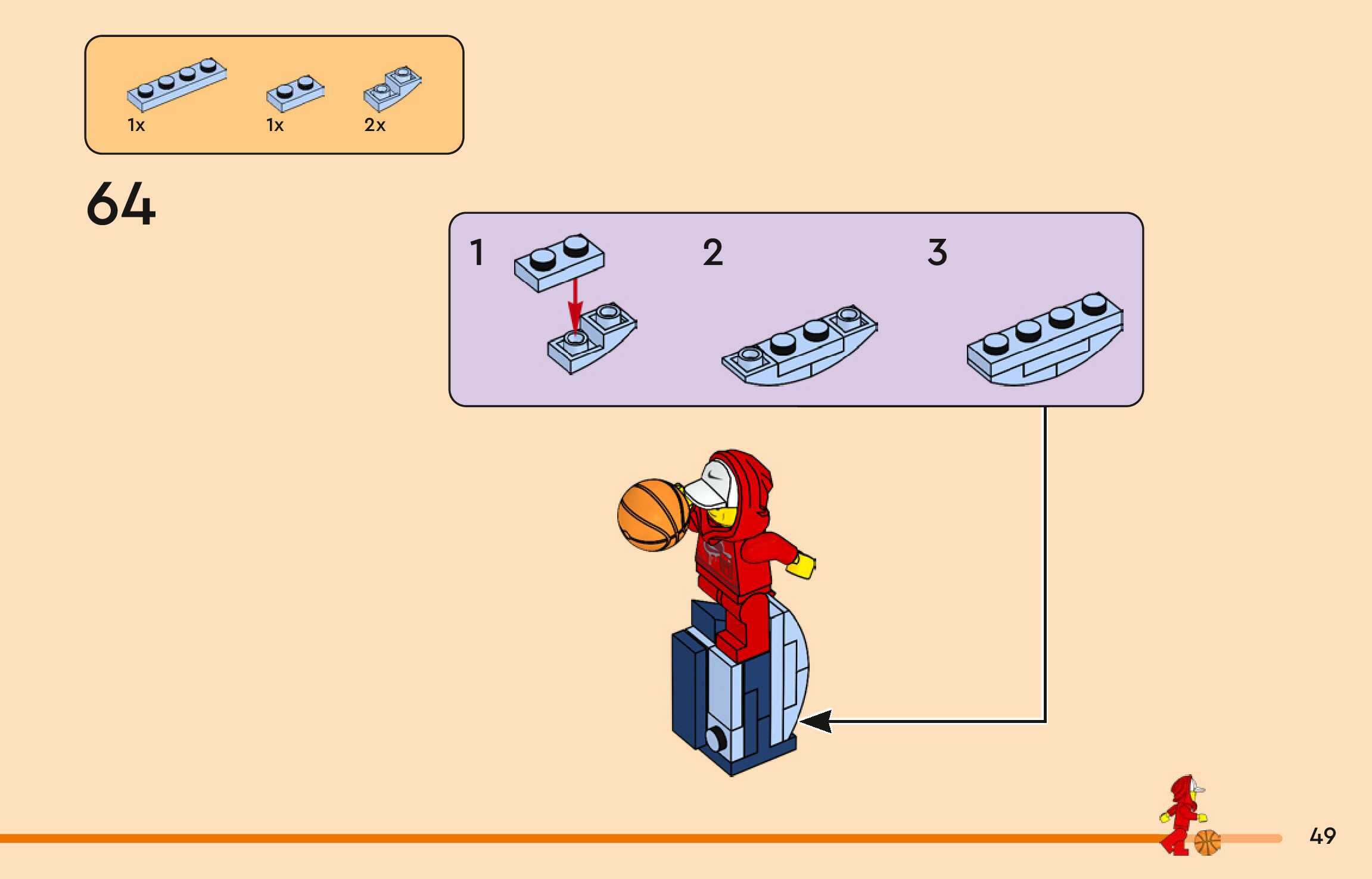 1x 1x 2x

64

1

2

3

49