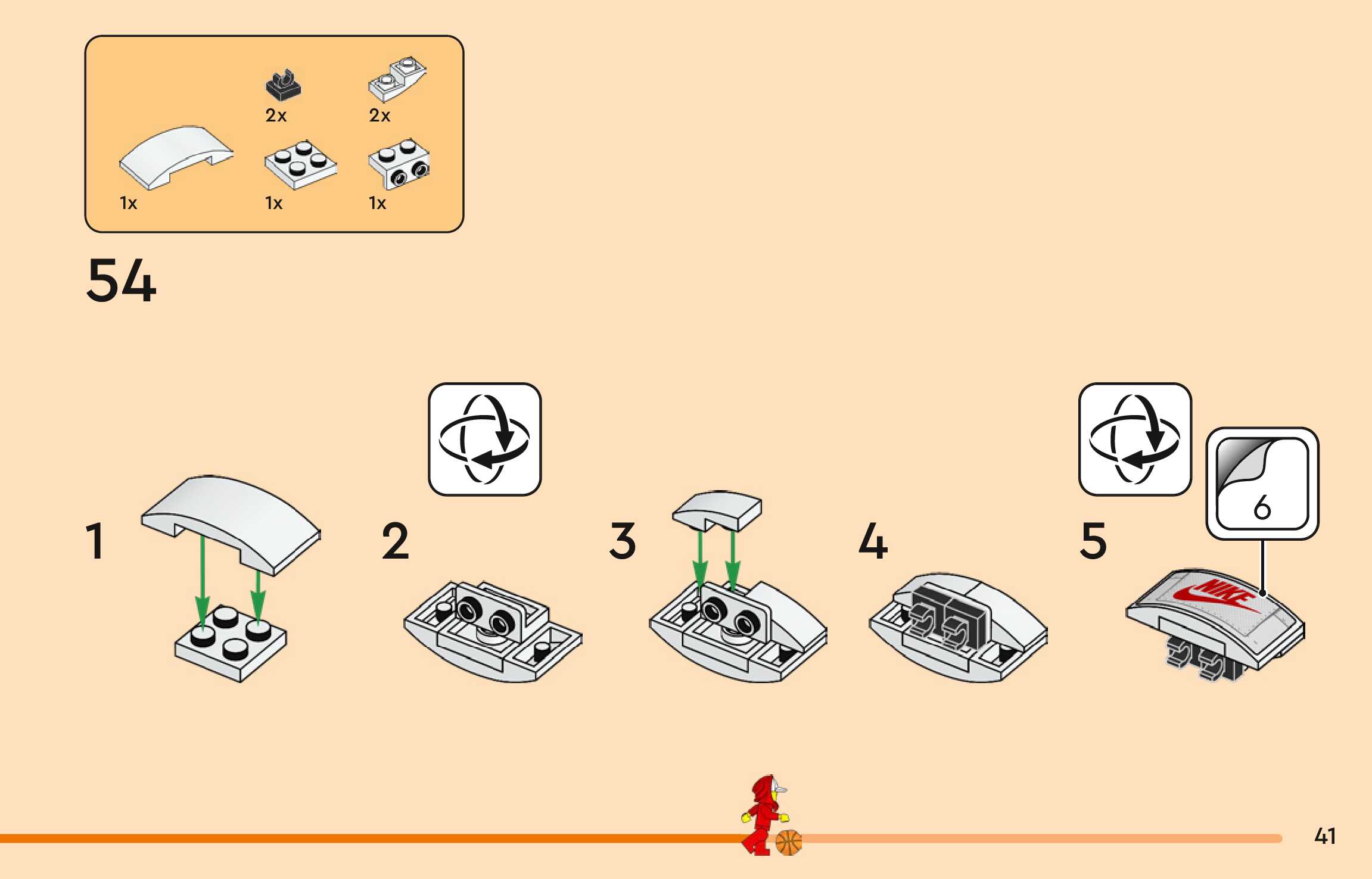 2x 2x
1x 1x 1x

54

1

2

3

4

5

6

NIKE

41