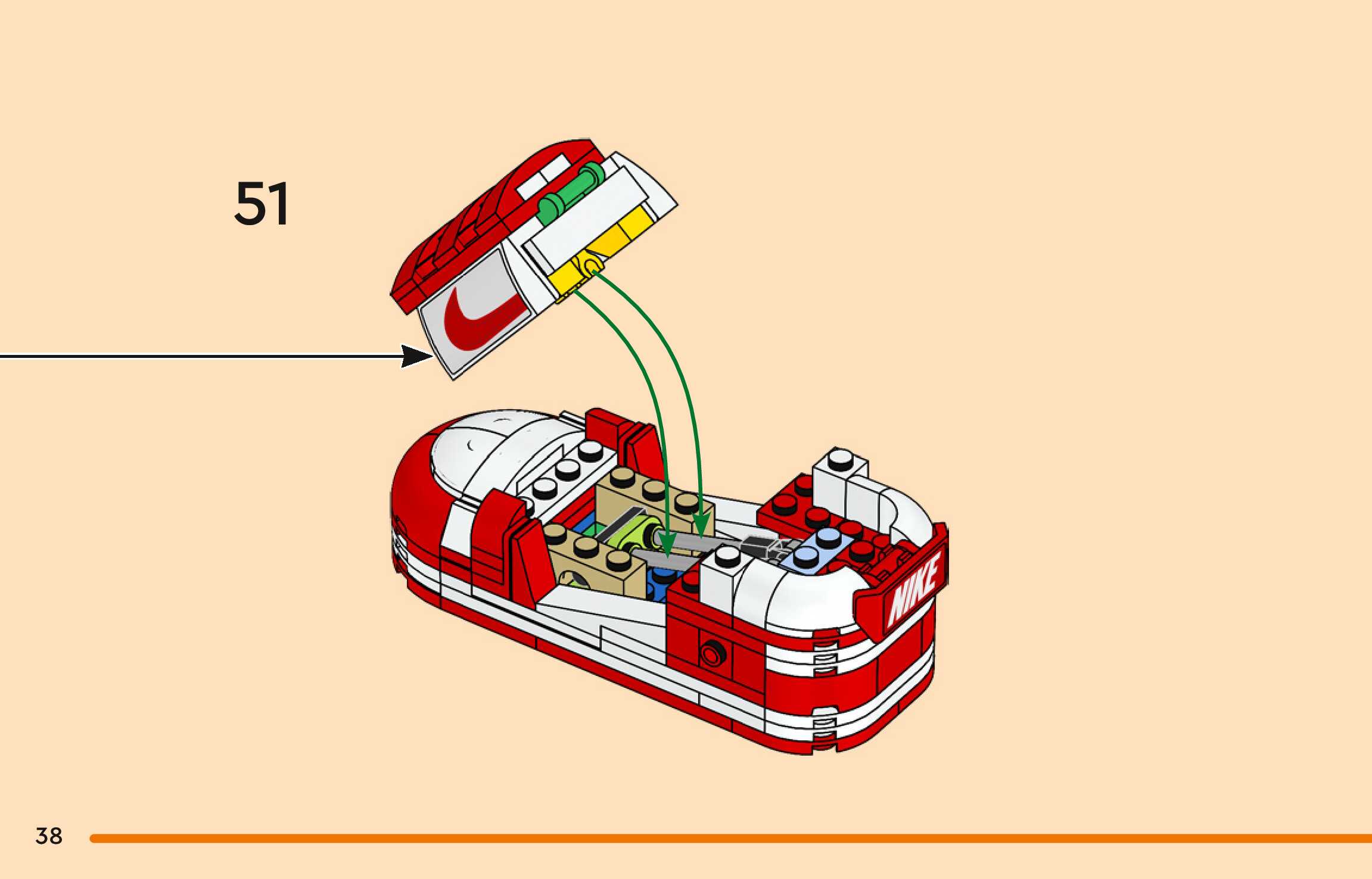 51

NIKE

38