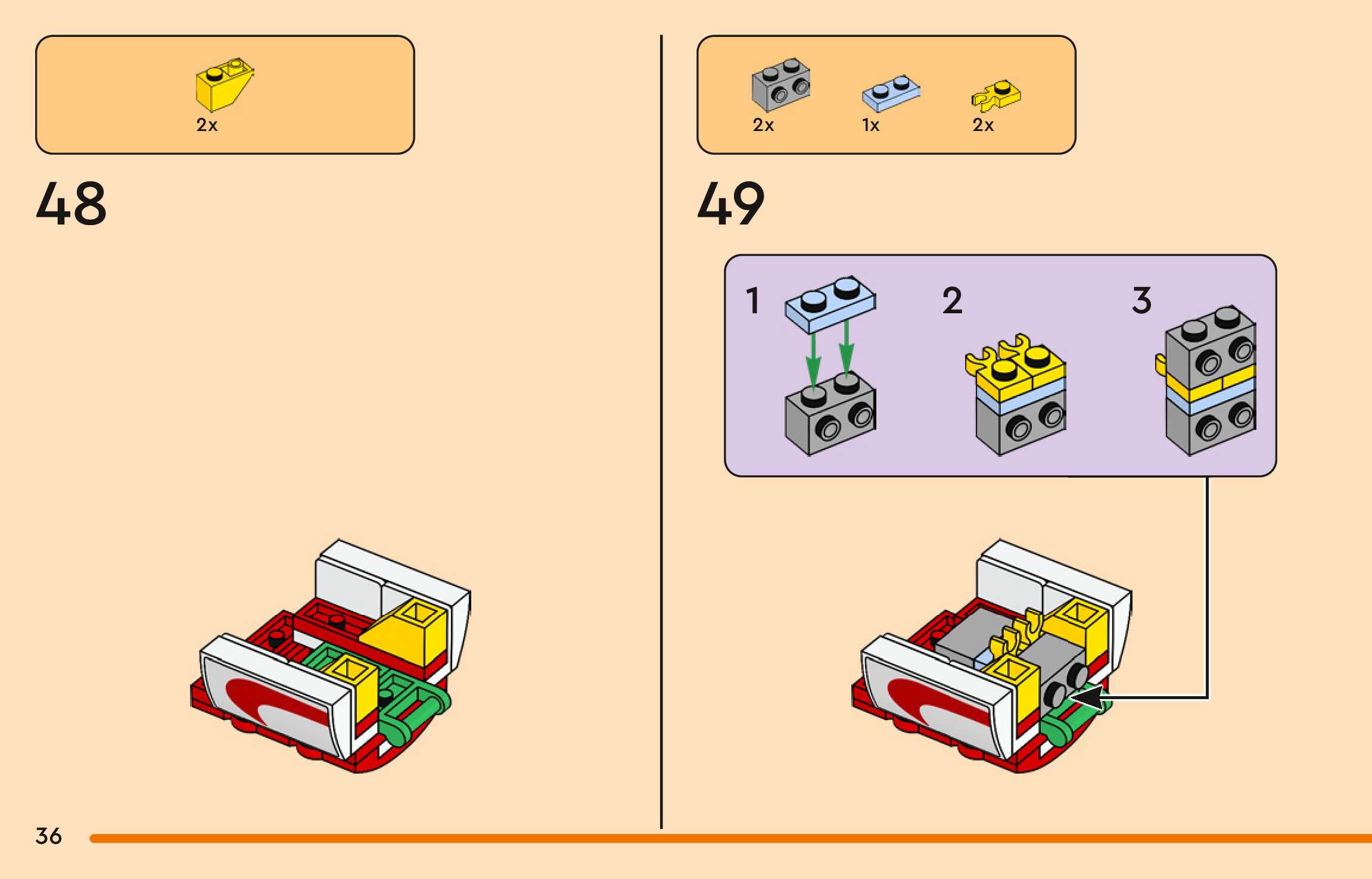 2x

48

2x 1x 2x

49

1 2 3

36