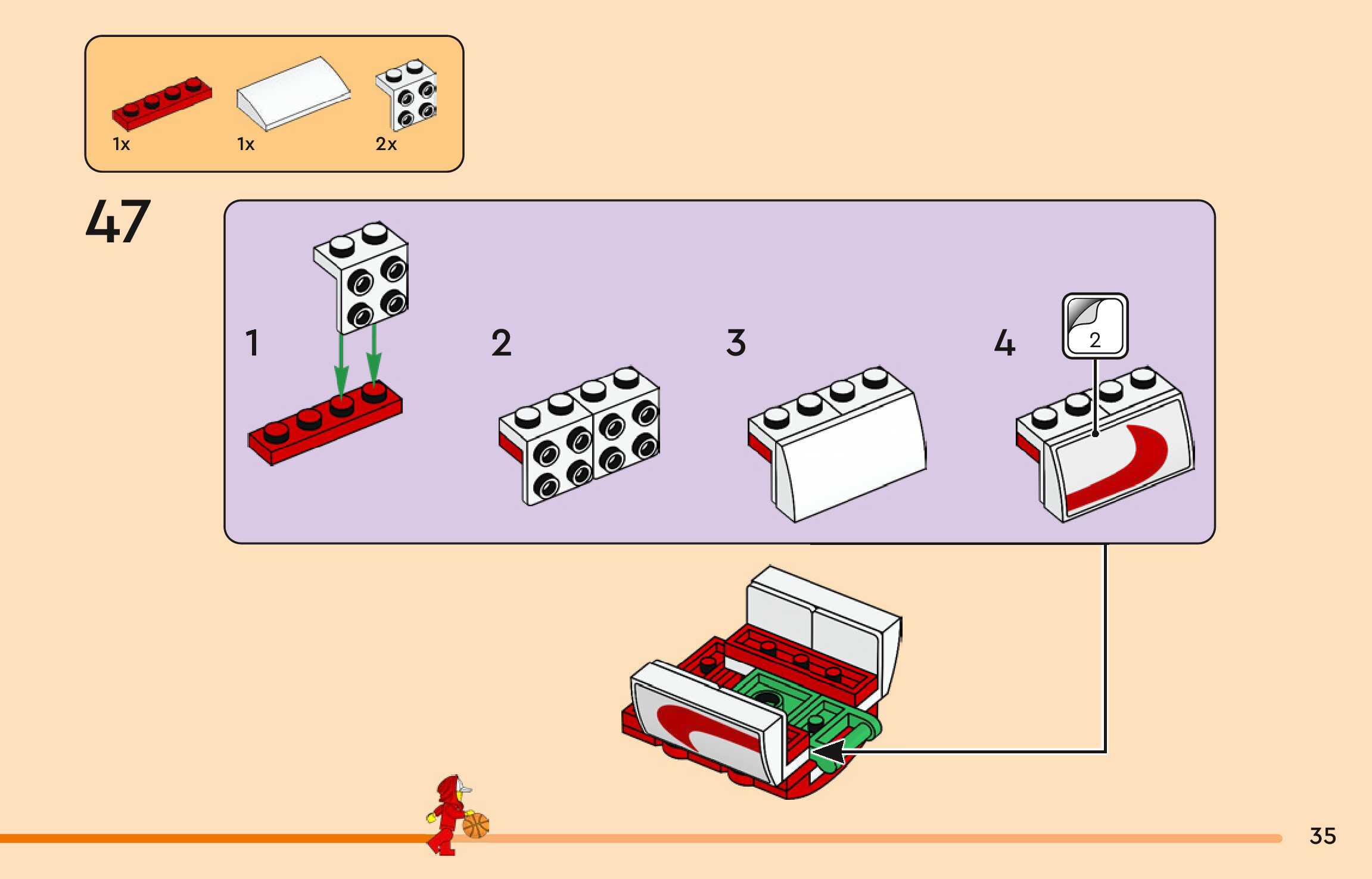 1x 1x 2x

47

1

2

3

4

2

35