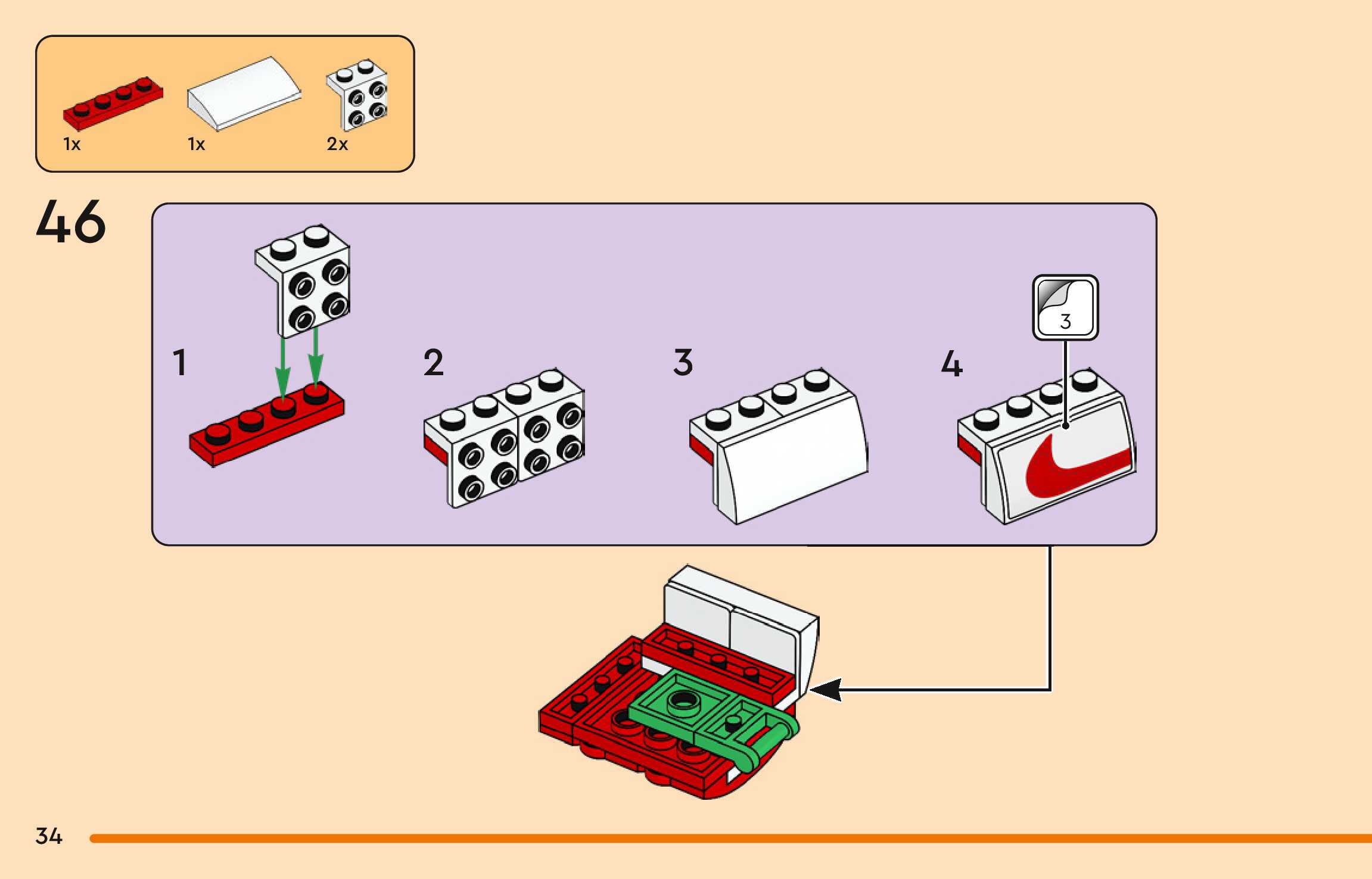 1x 1x 2x

46

1

2

3

4

3

34