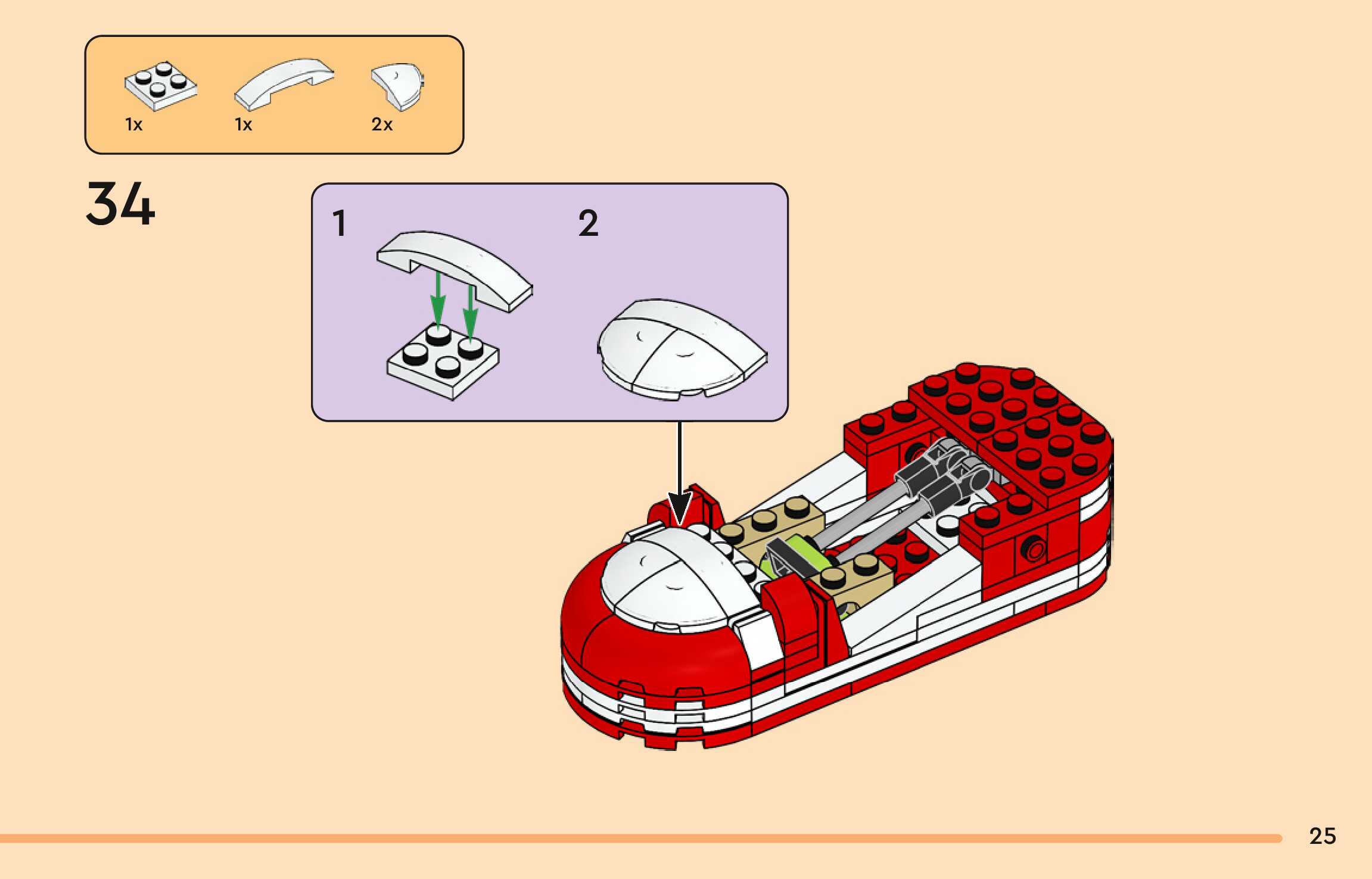 1x 1x 2x

34

1

2

25