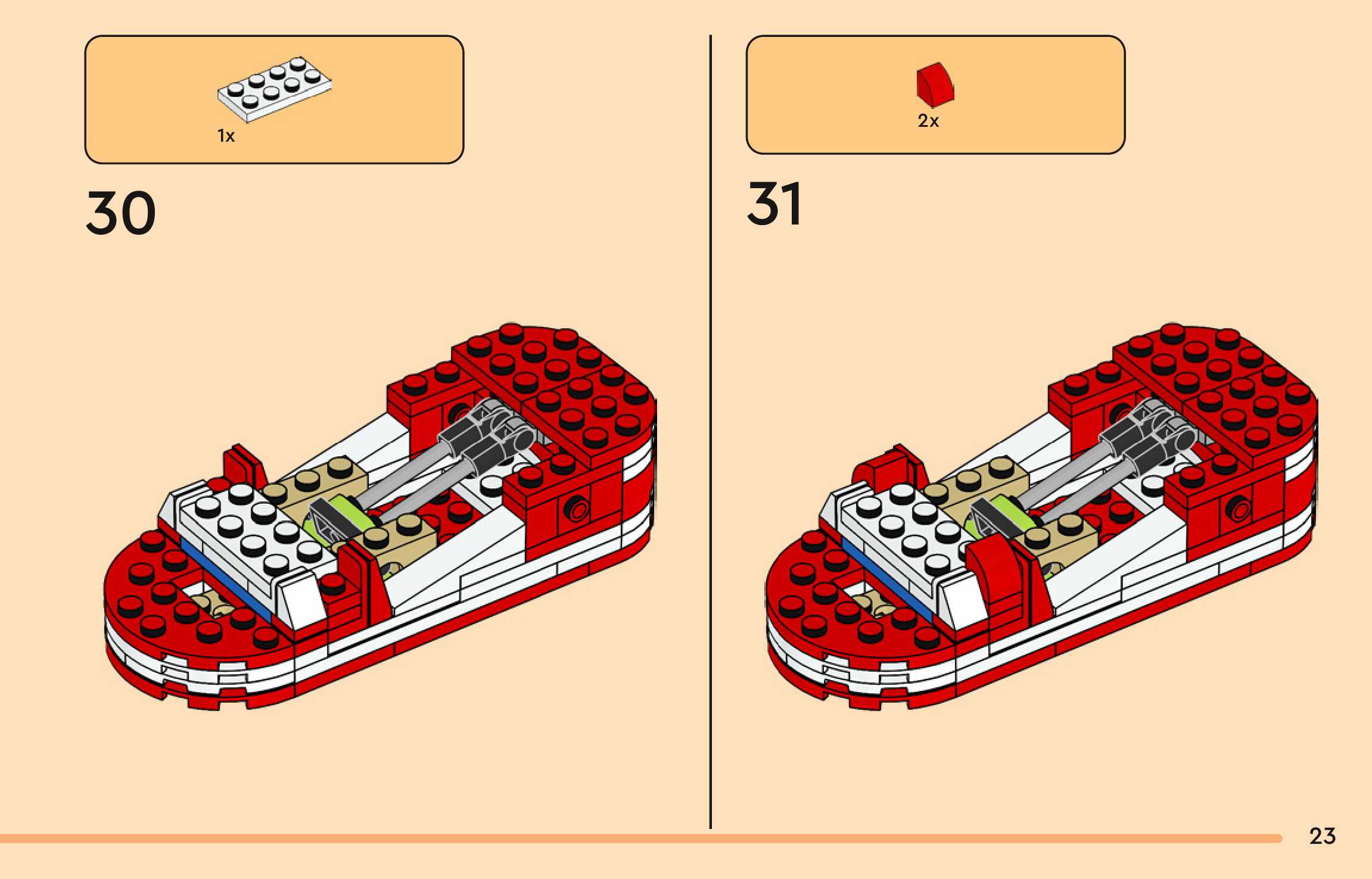 1x

30

2x

31

23