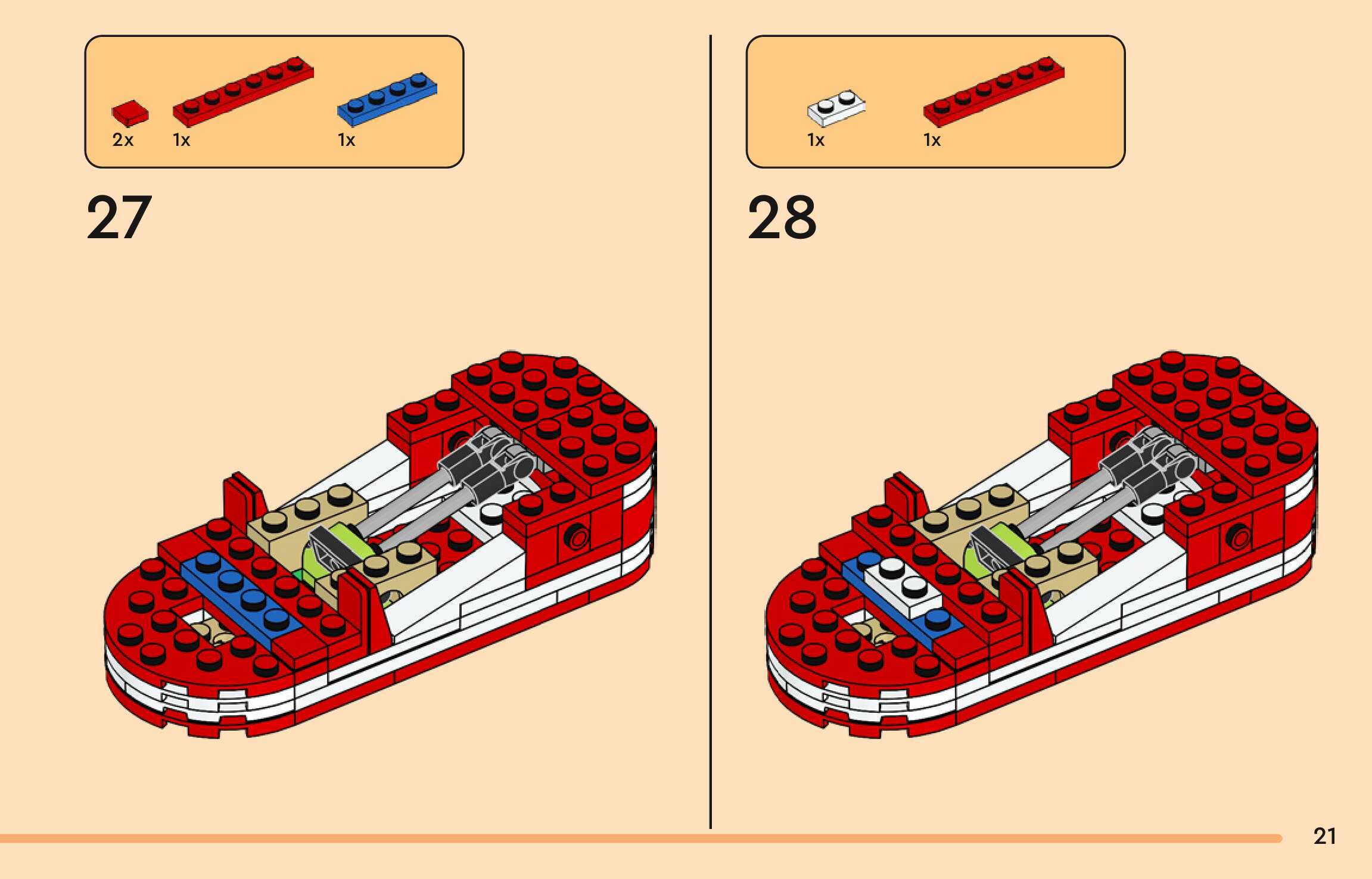 2x 1x 1x

27

1x 1x

28

21