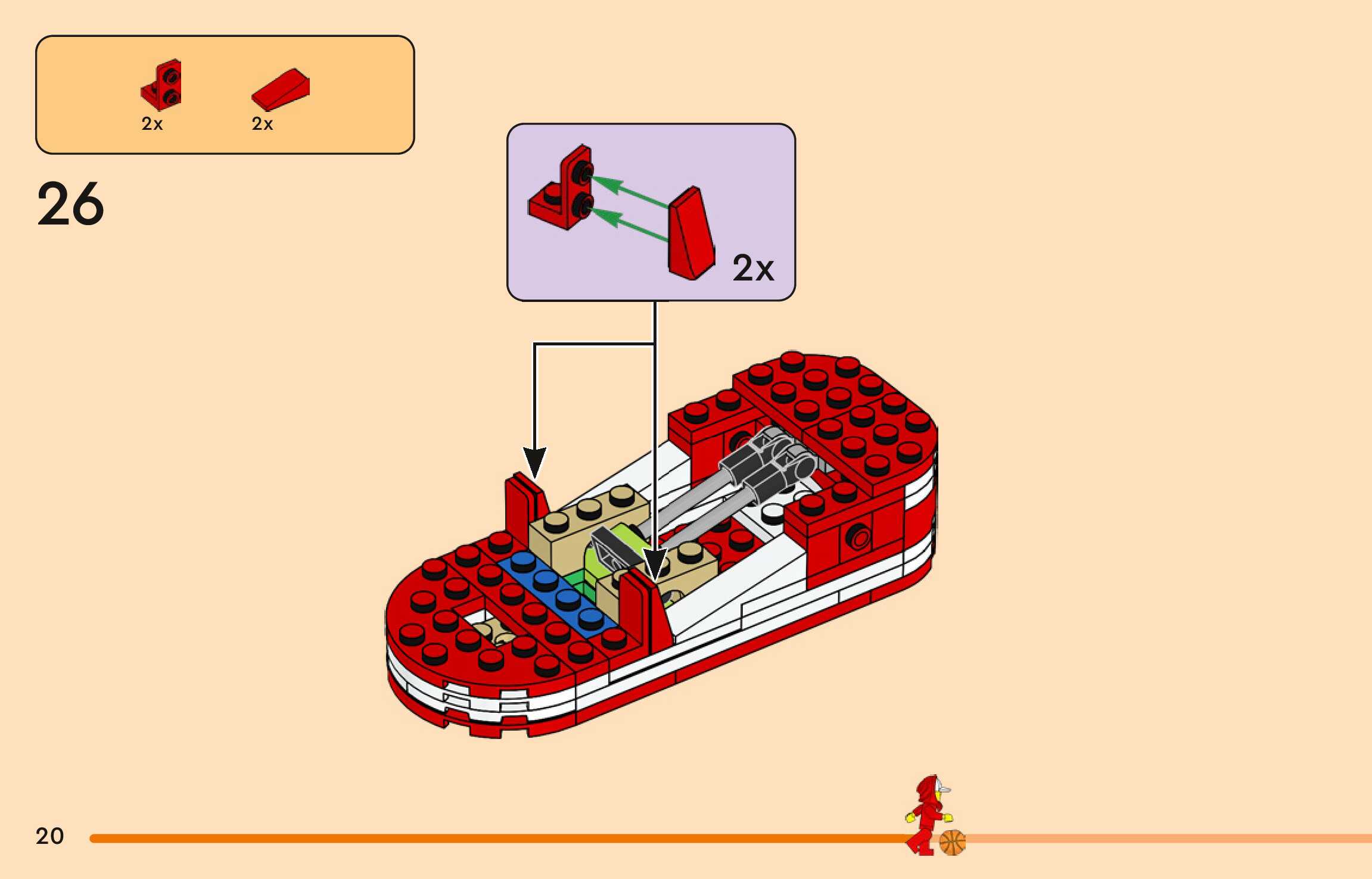 2x
2x

26

2x

20