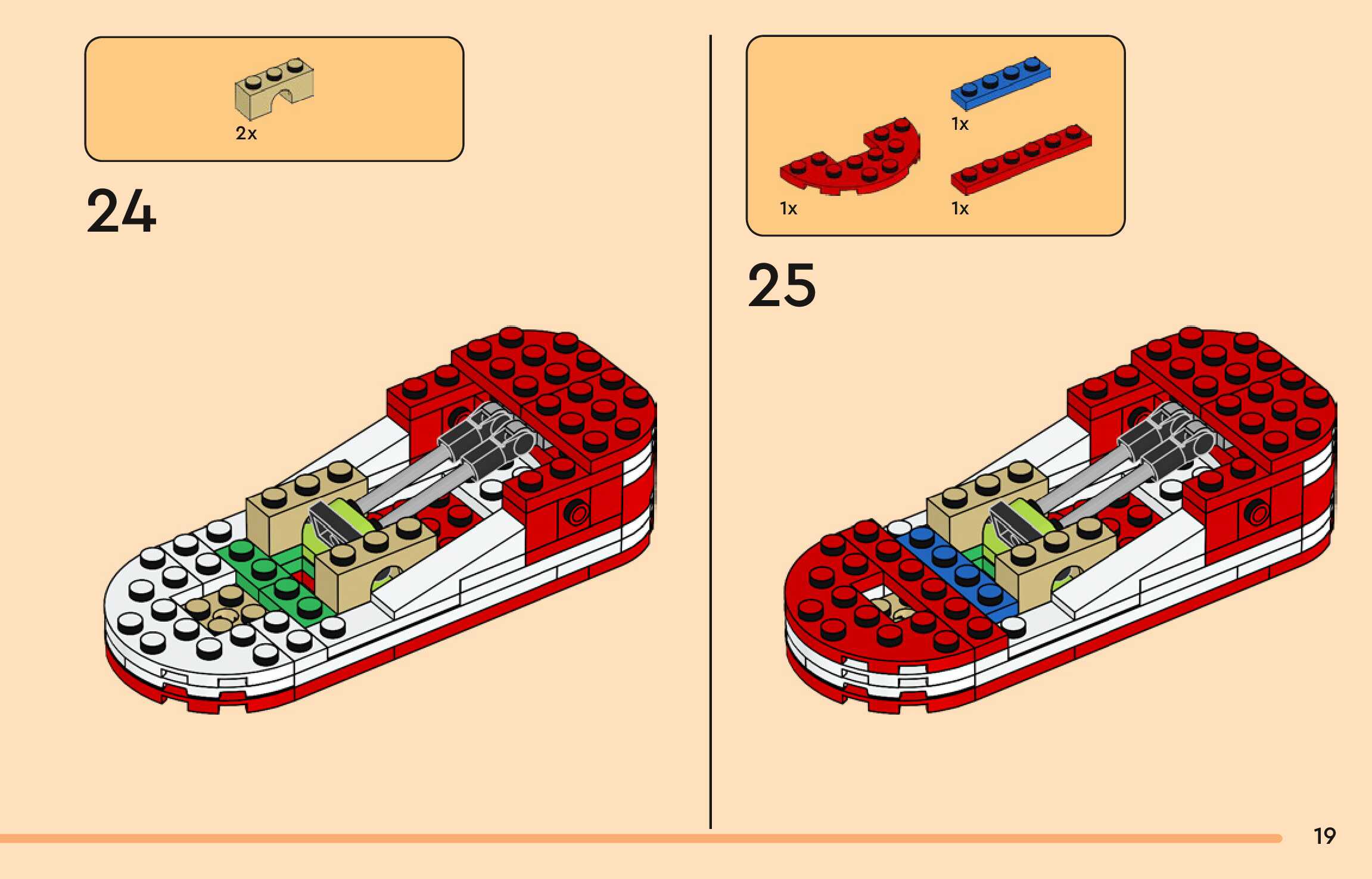 2x

24

1x

1x

1x

25

19