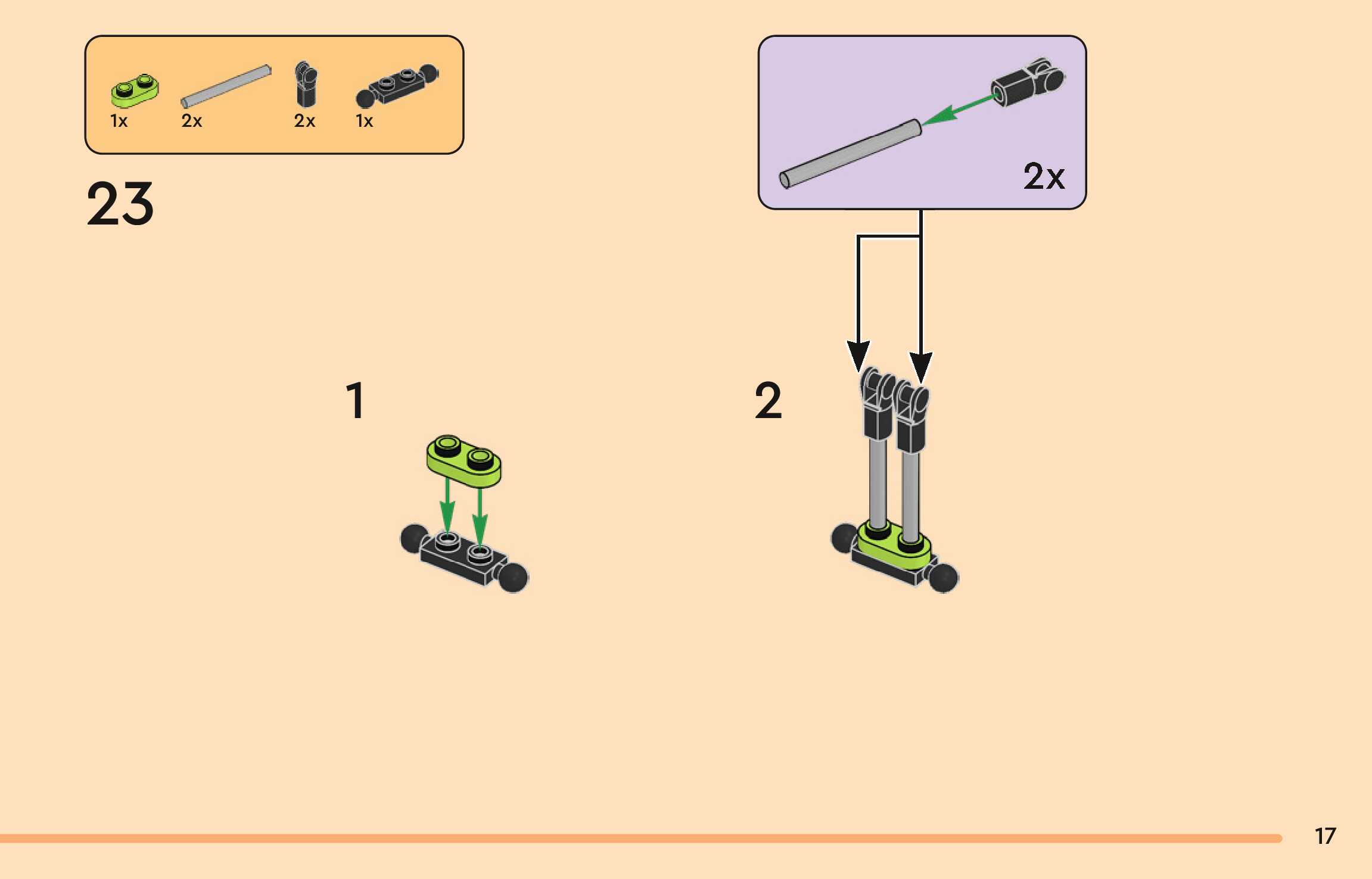 1x 2x 2x 1x

23

2x

1

2

17