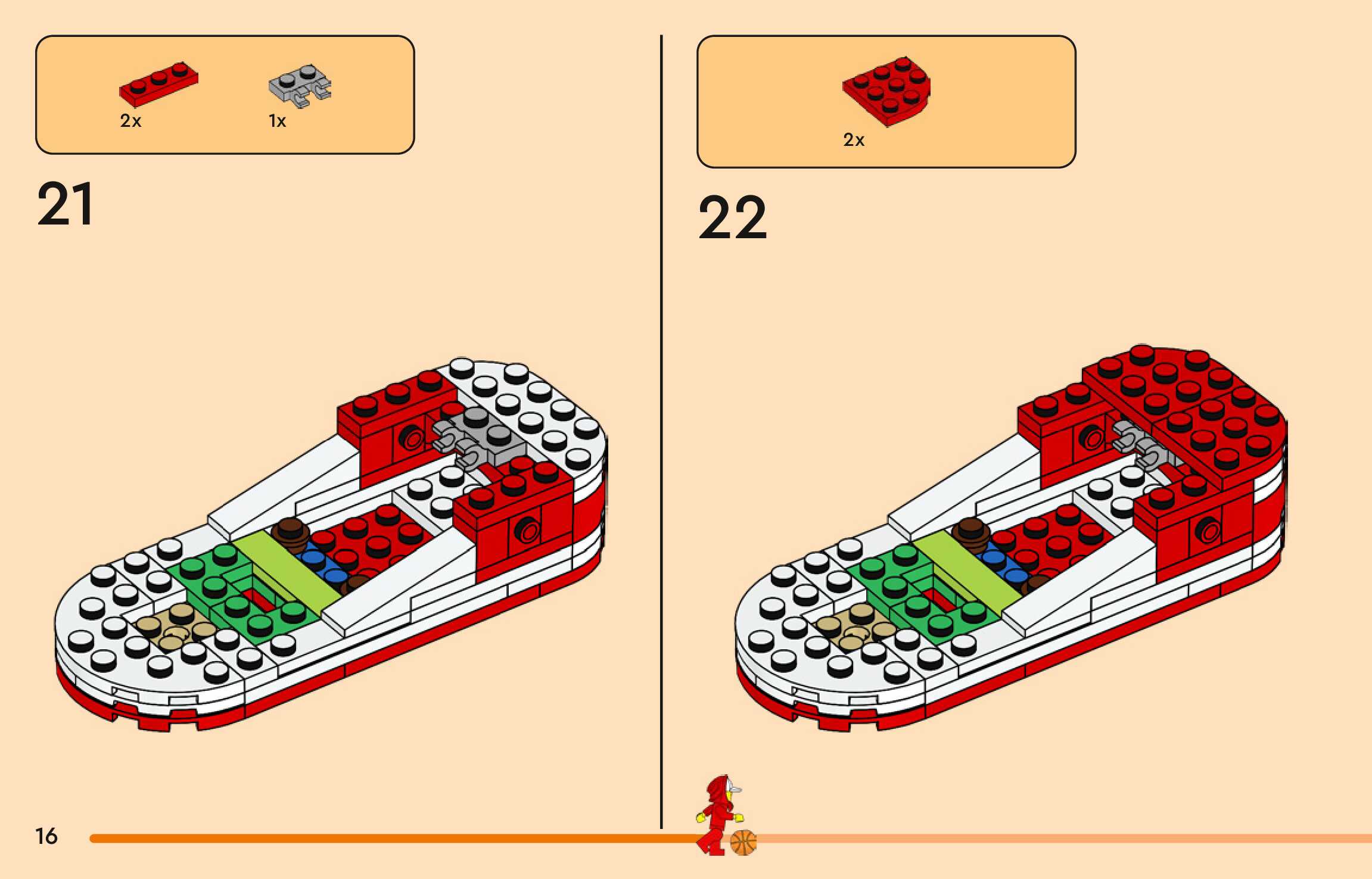 2x

1x

21

2x

22

16