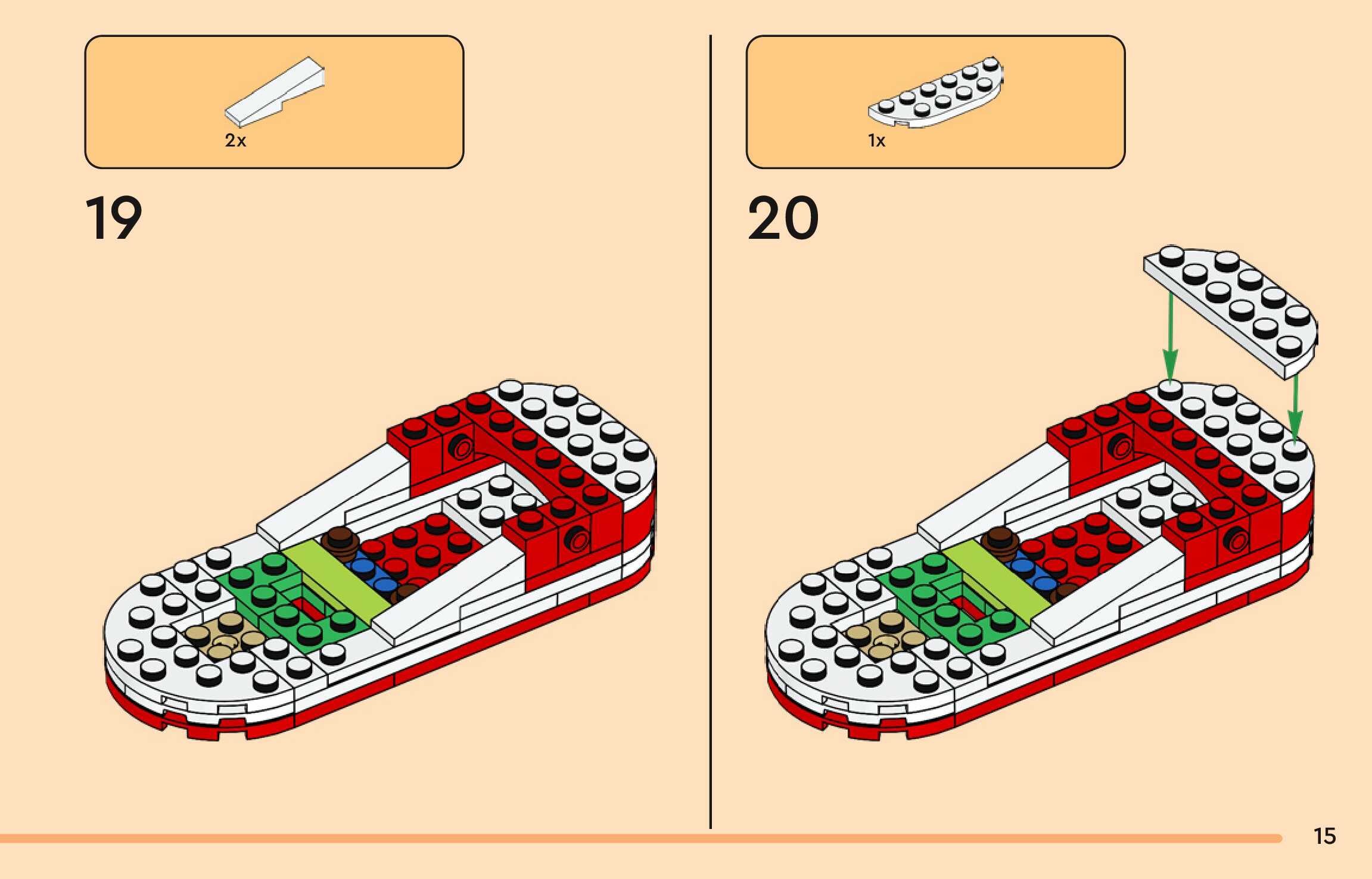 2x

19

1x

20

15