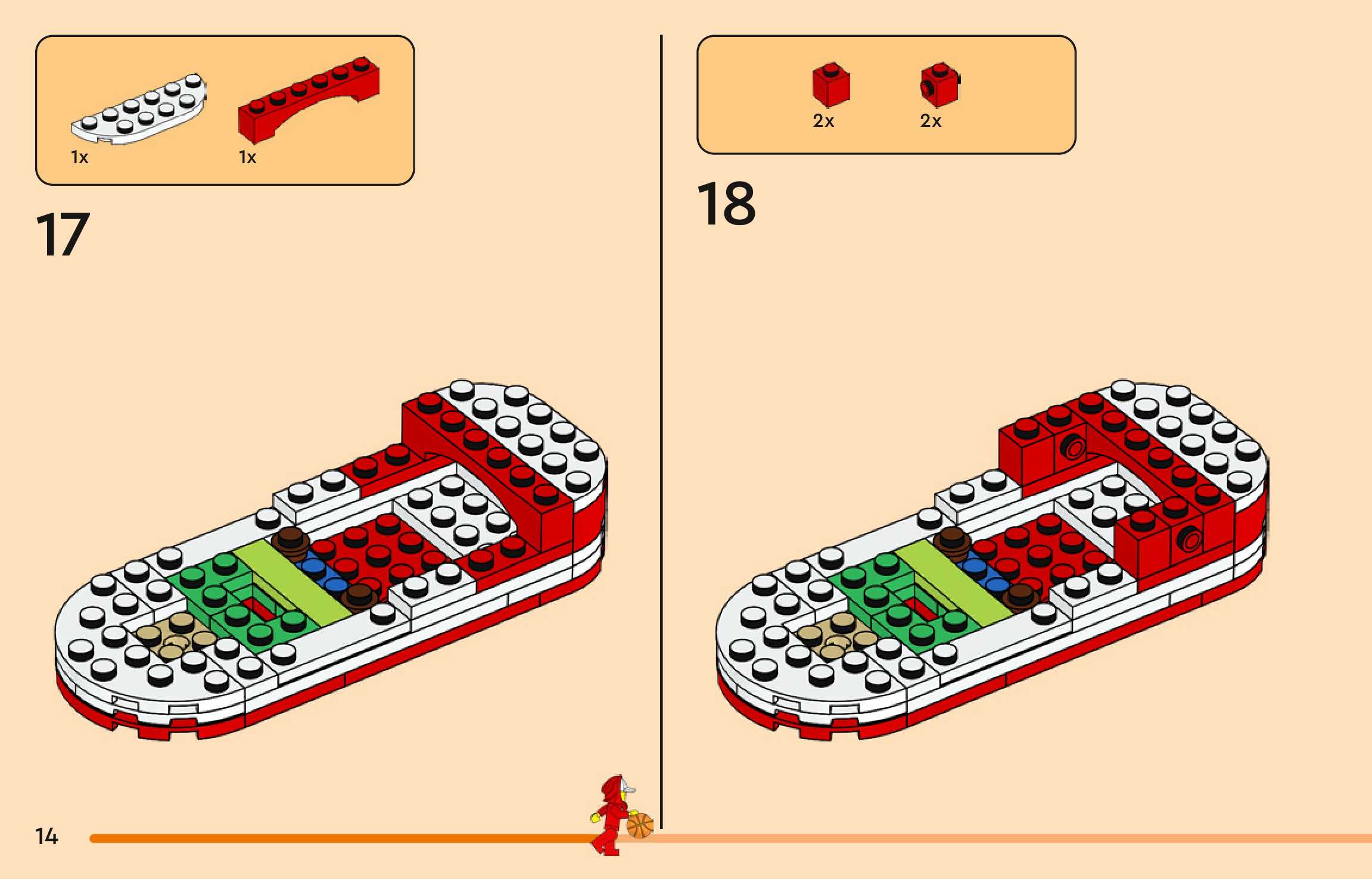 1x 1x

17

2x 2x

18

14