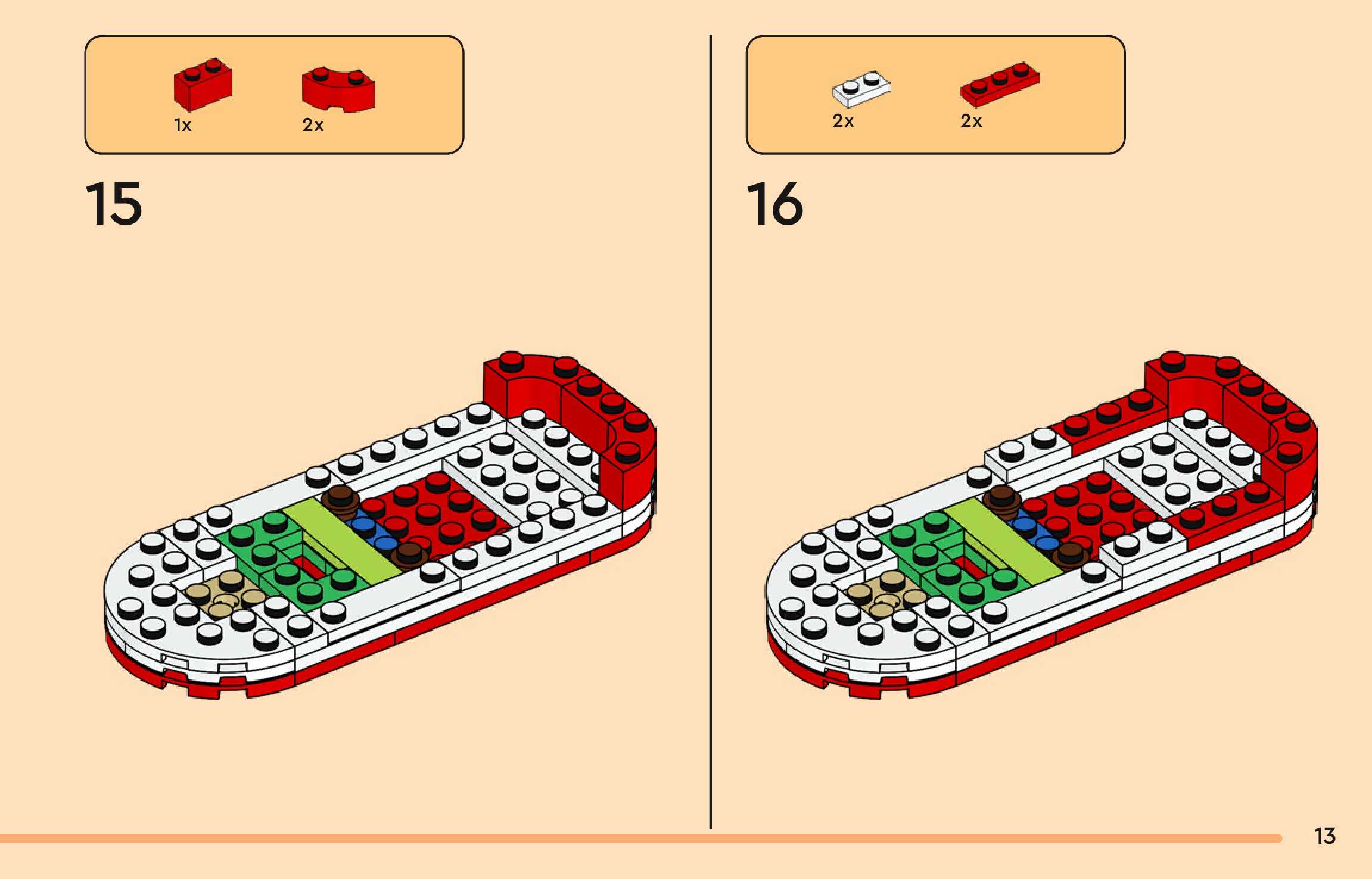 1x
2x

15

2x
2x

16

13