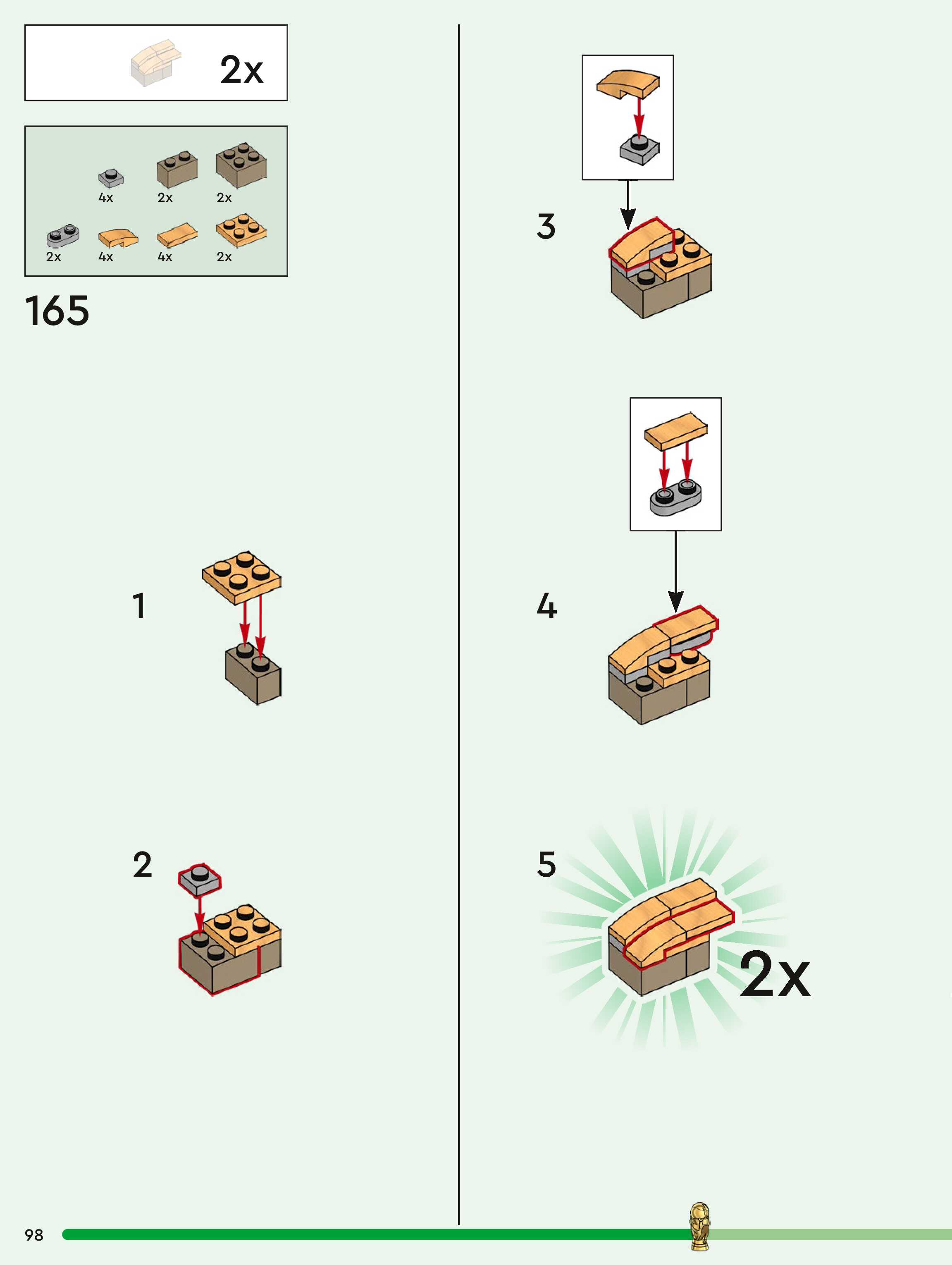 2x

4x 2x 2x
2x 4x 4x 2x

165

1

2

3

4

5

2x

98