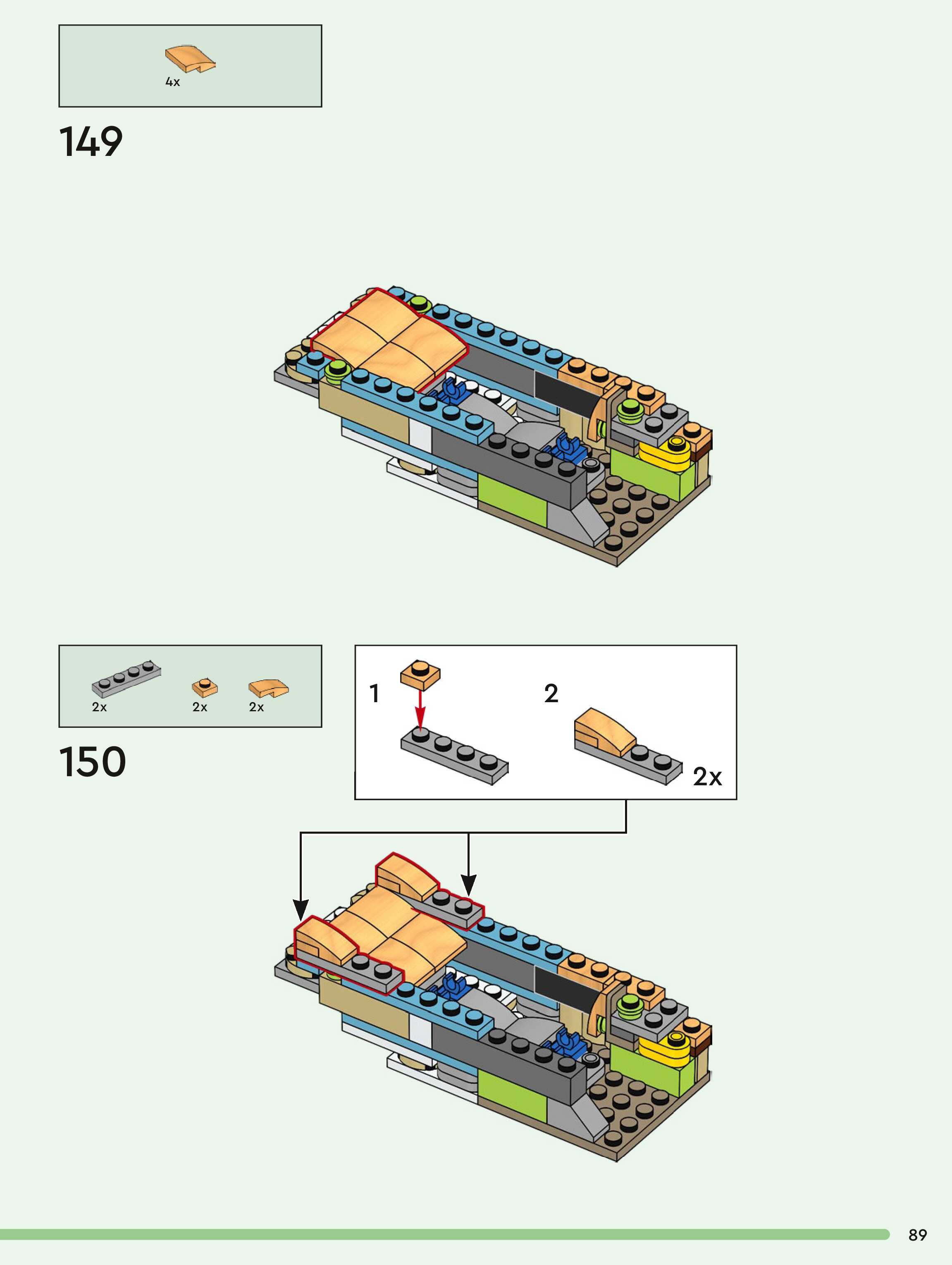 4x

149

2x 2x 2x

150

1

2

2x

89