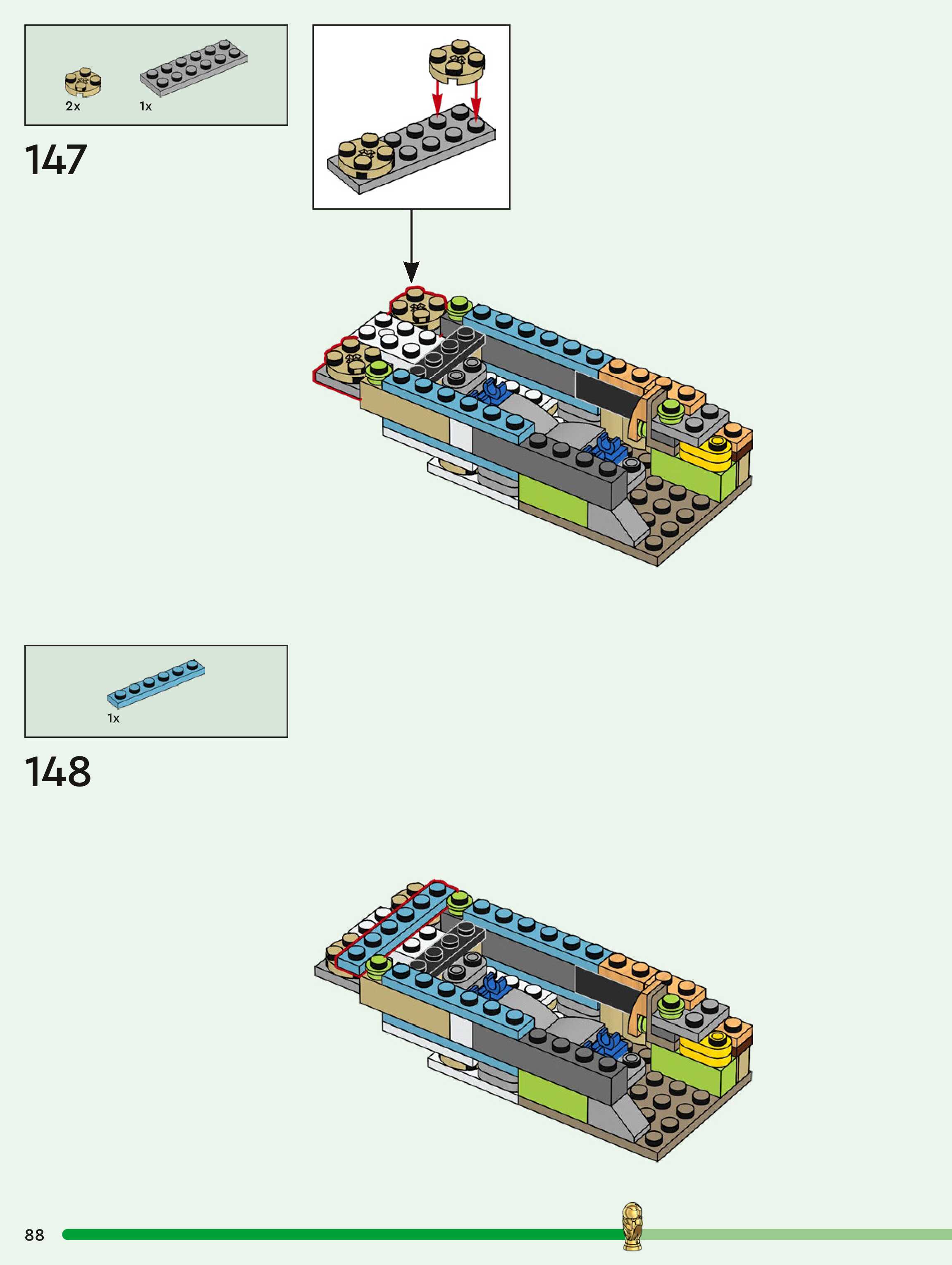 2x

1x

147

1x

148

88