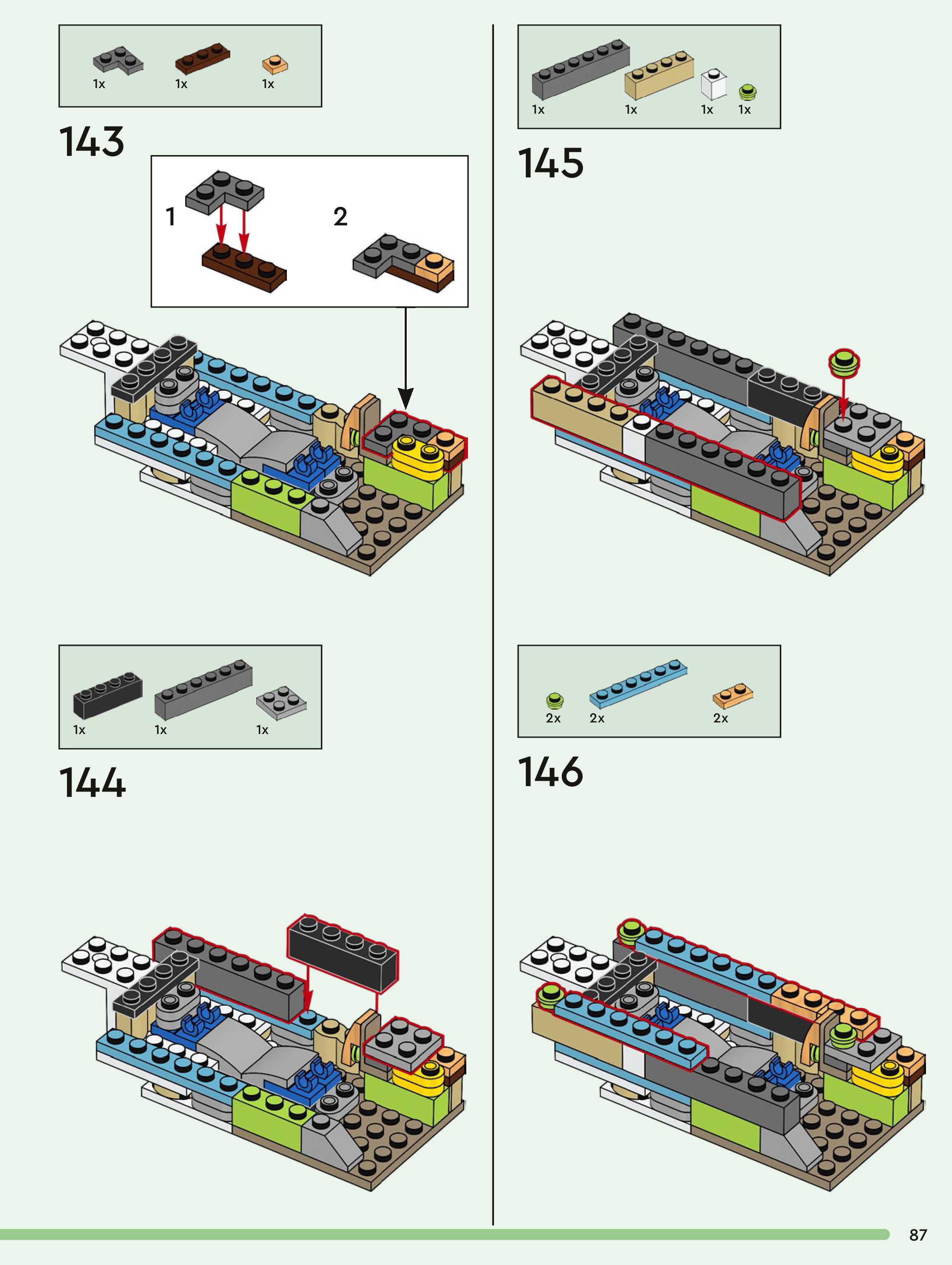 1x 1x 1x

143

1

2

1x 1x 1x

144

1x 1x 1x 1x

145

2x 2x 2x

146

87