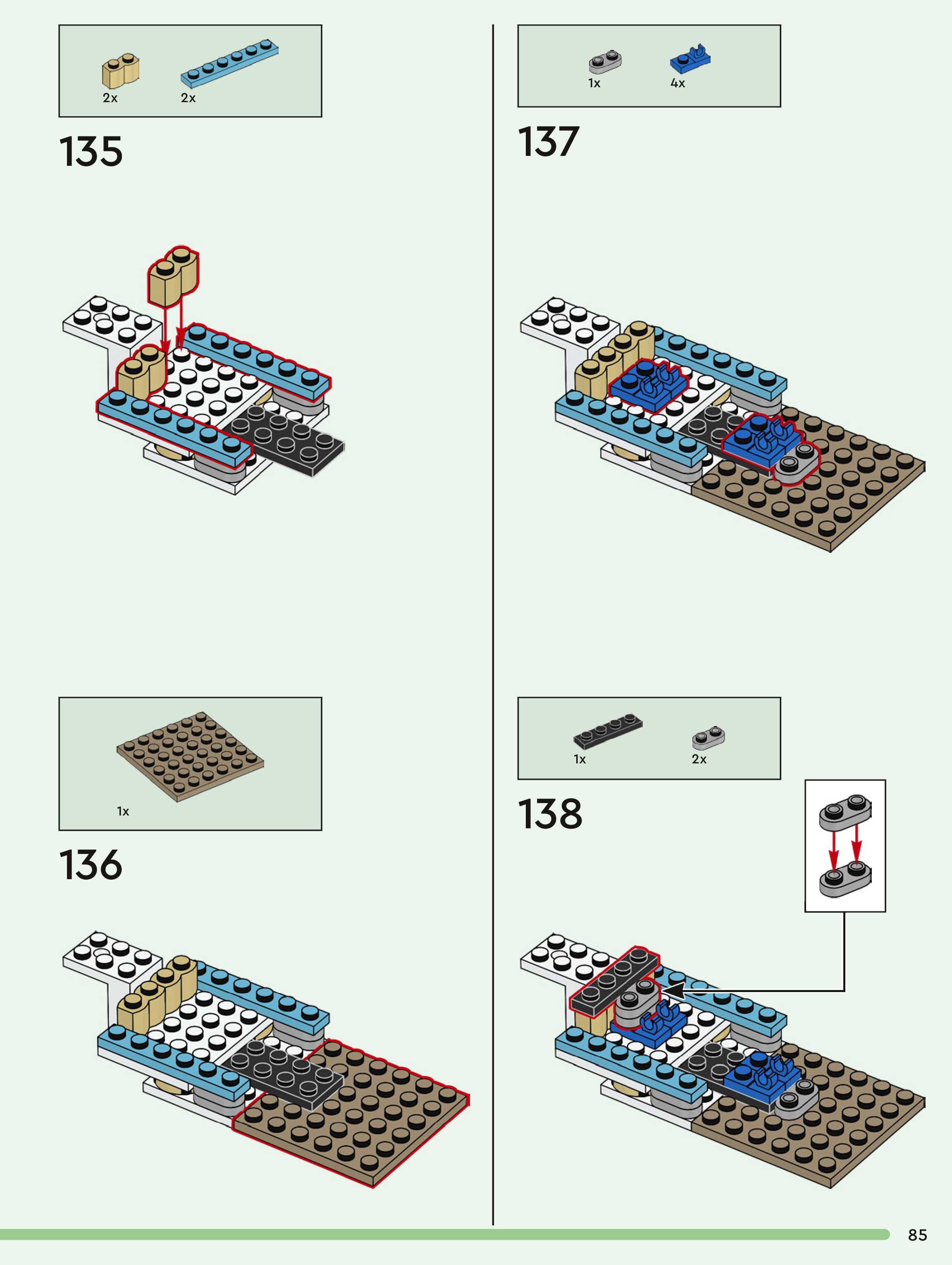 2x 2x

135

1x

136

1x 4x

137

1x 2x

138

85